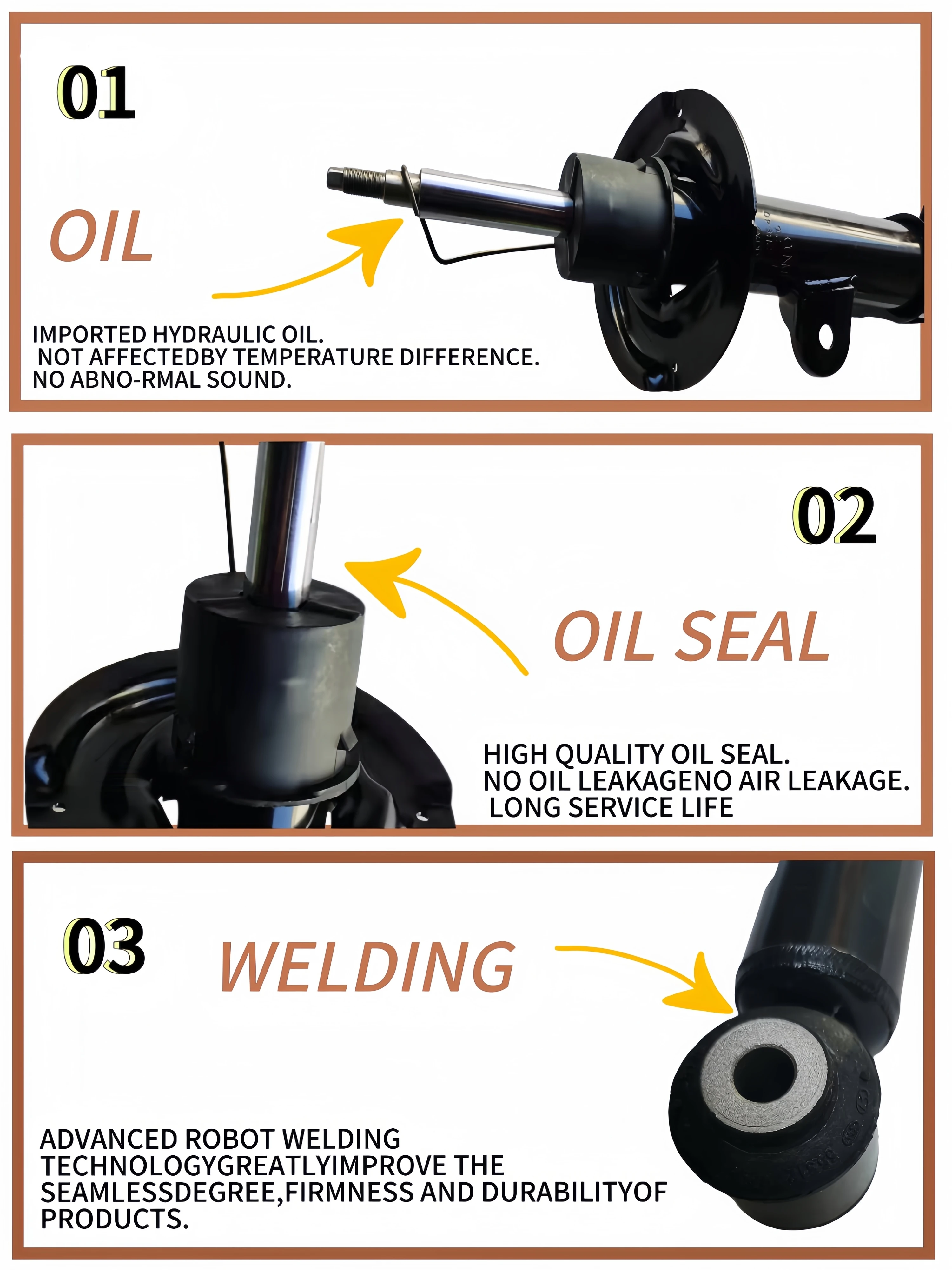 01

OIL

IMPORTED HYDRAULIC OIL.
NOT AFFECTEDBY TEMPERATURE DIFFERENCE.
NO ABNO-RMAL SOUND.

02

OIL SEAL

HIGH QUALITY OIL SEAL.
NO OIL LEAKAGENO AIR LEAKAGE.
LONG SERVICE LIFE

03

WELDING

ADVANCED ROBOT WELDING TECHNOLOGYGREATLYIMPROVE THE SEAMLESSDEGREE,FIRMNESS AND DURABILITYOF PRODUCTS.