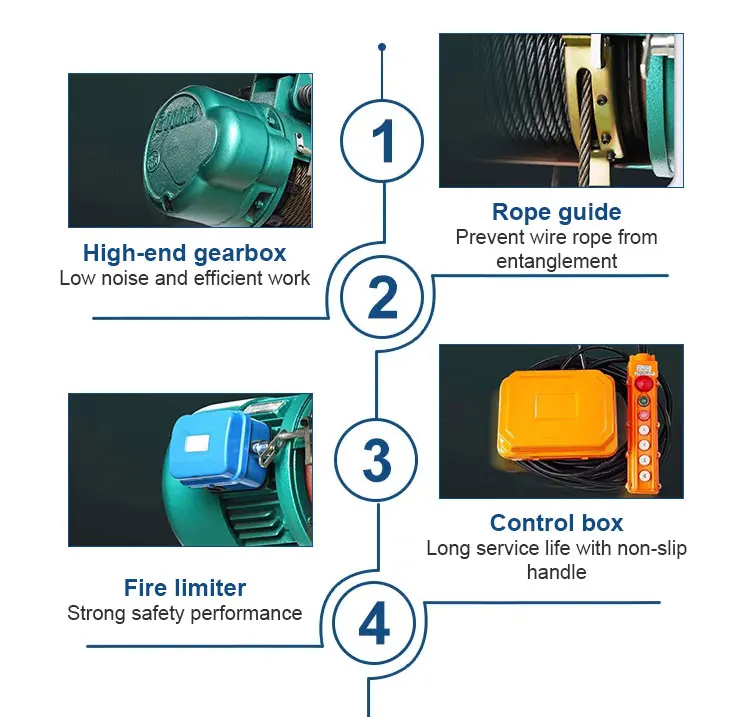 1

Rope guide
Prevent wire rope from entanglement

High-end gearbox
Low noise and efficient work

2

3

Control box
Long service life with non-slip handle

Fire limiter
Strong safety performance

4