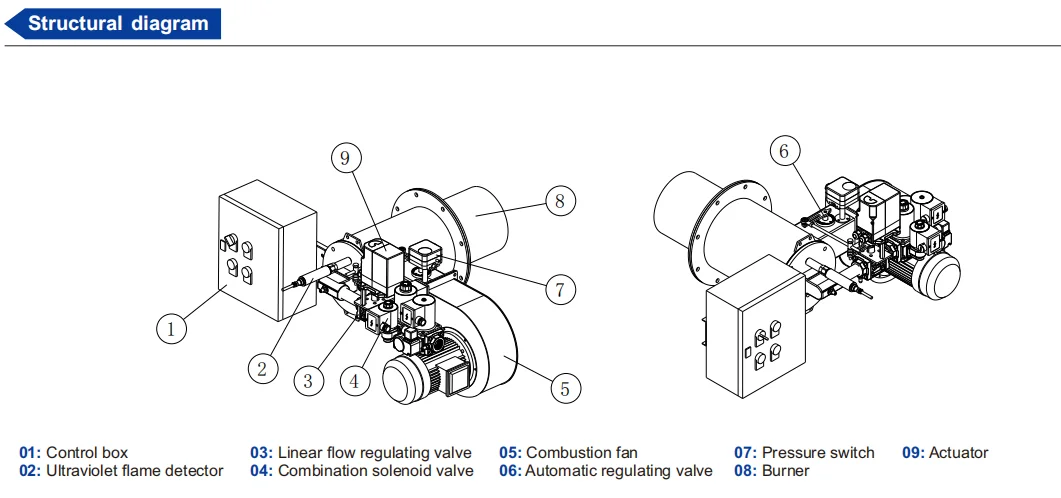 Structural diagram

9

8

7

1

2

3

4

5

6

01: Control box
02: Ultraviolet flame detector

03: Linear flow regulating valve
04: Combination solenoid valve

05: Combustion fan
06: Automatic regulating valve

07: Pressure switch
08: Burner

09: Actuator