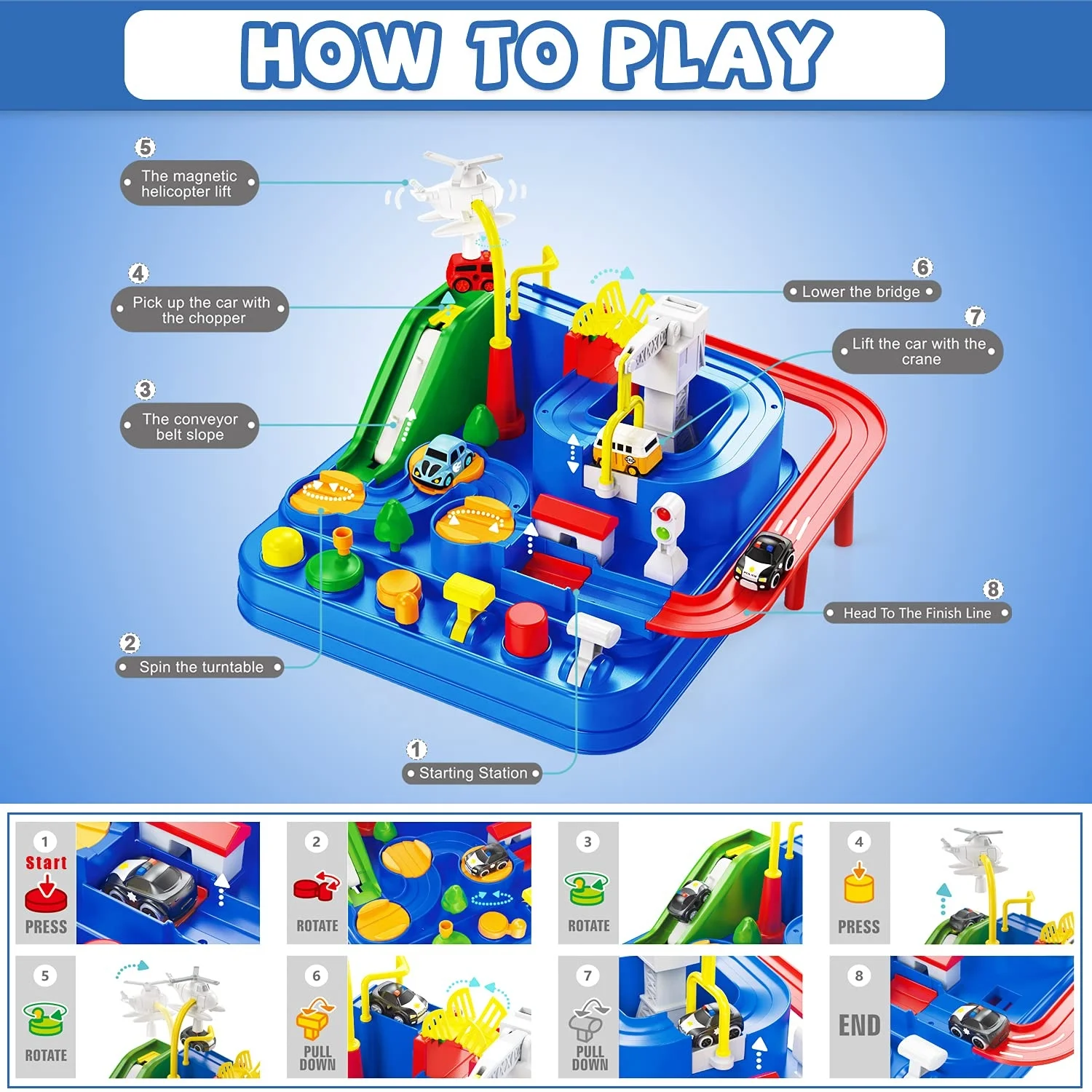 HOW TO PLAY

5
The magnetic helicopter lift

4
Pick up the car with the chopper

3
The conveyor belt slope

2
Spin the turntable

1
Starting Station

6
Lower the bridge

7
Lift the car with the crane

8
Head To The Finish Line

1
Start
PRESS

2
ROTATE

3
ROTATE

4
PRESS

5
ROTATE

6
PULL DOWN

7
PULL DOWN

8
END