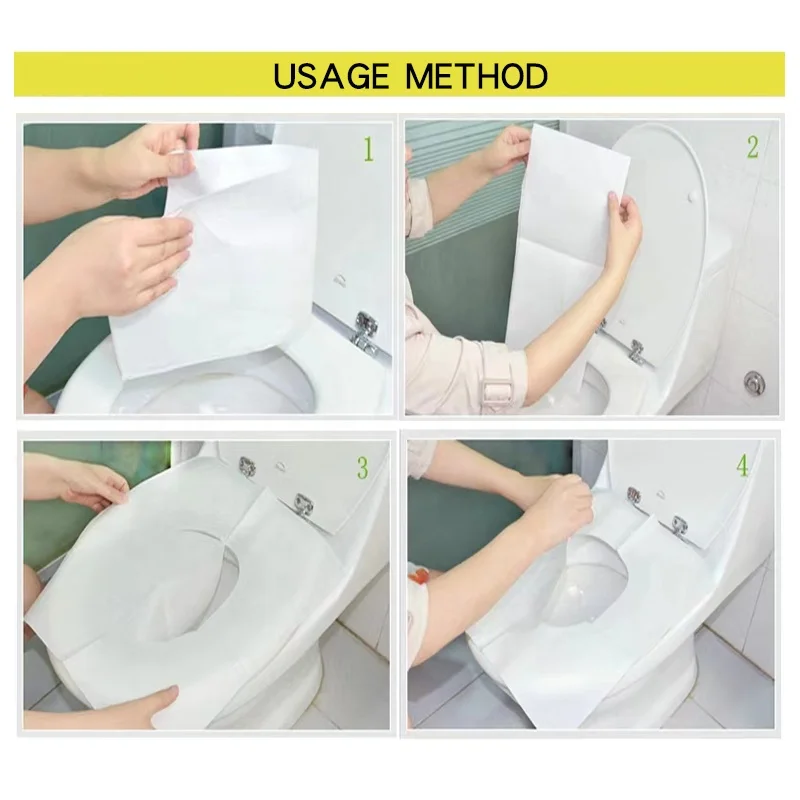 USAGE METHOD

1

2

3

4