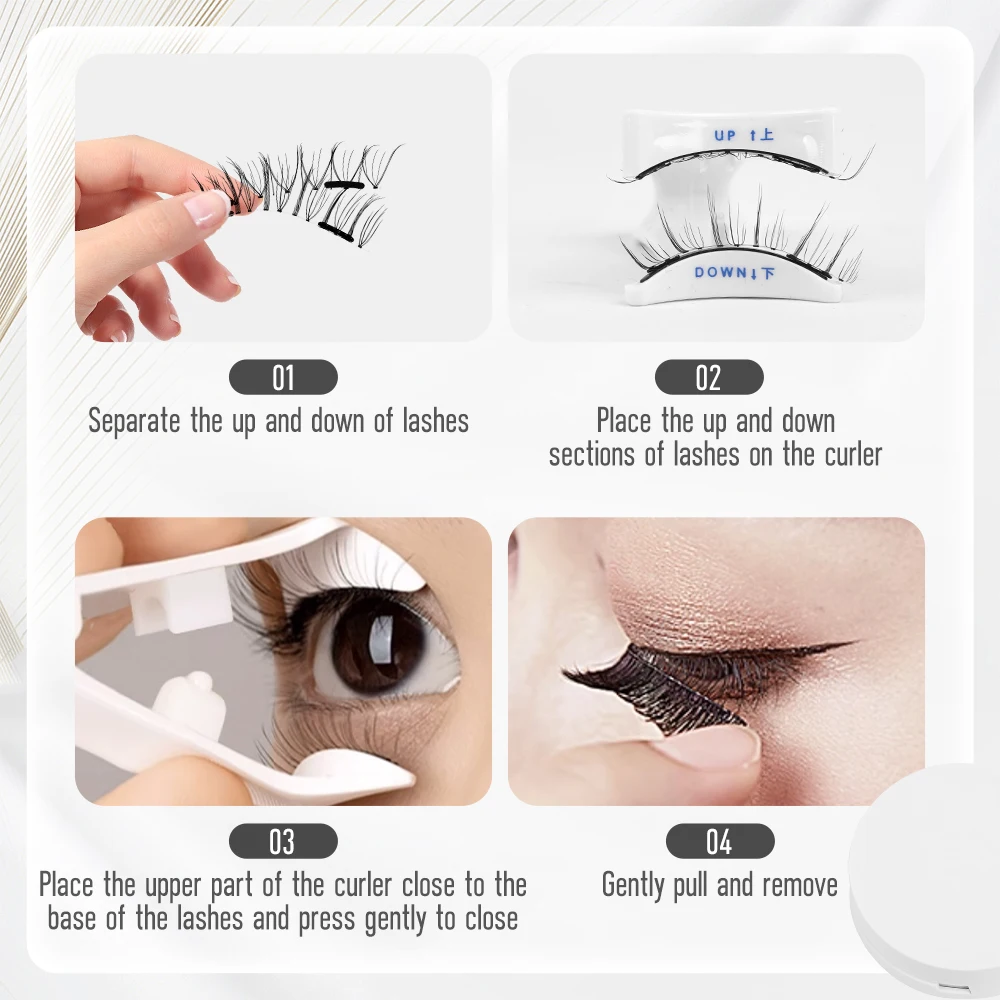 UP ↑上

DOWN↓下

01
Separate the up and down of lashes

02
Place the up and down sections of lashes on the curler

03
Place the upper part of the curler close to the base of the lashes and press gently to close

04
Gently pull and remove