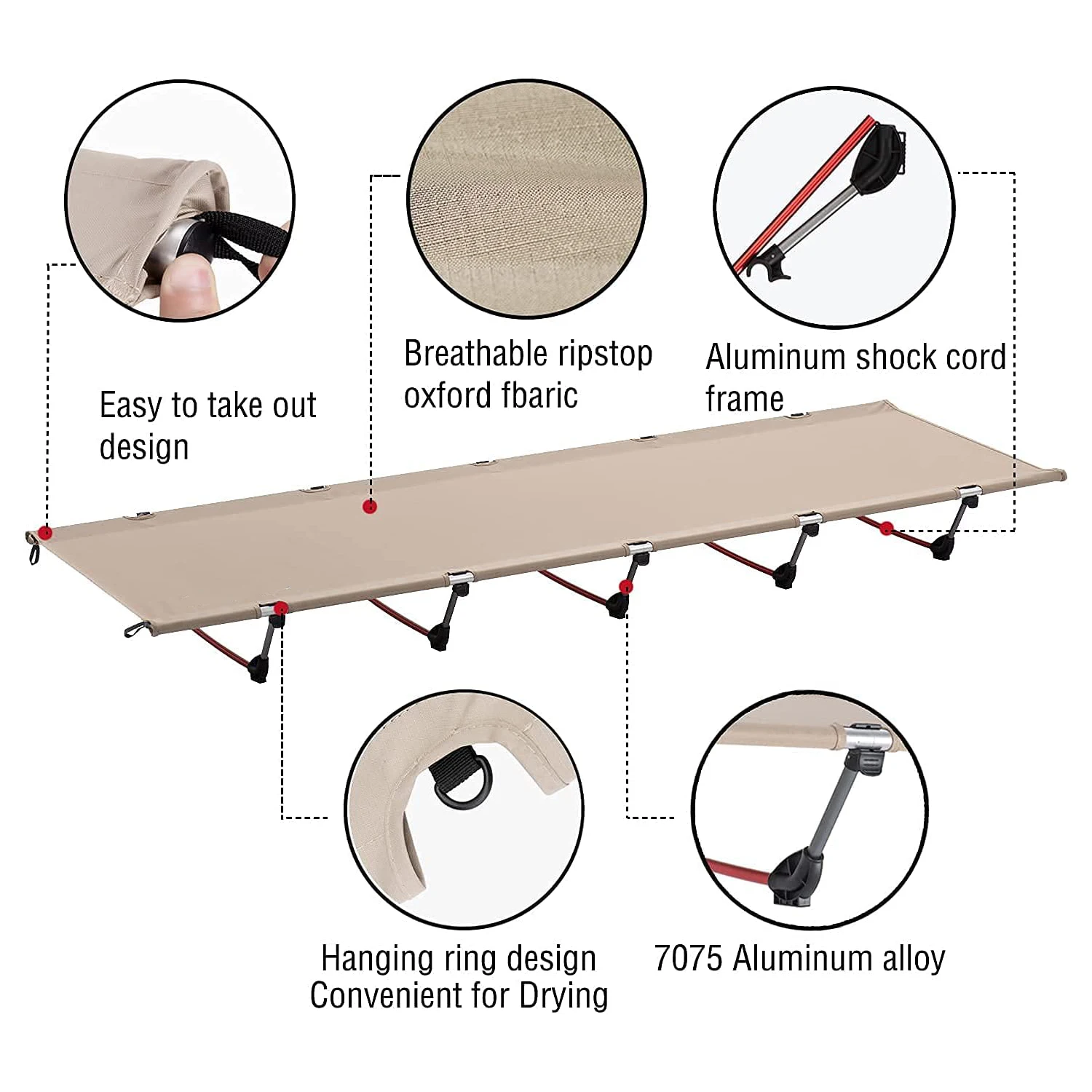 Easy to take out design

Breathable ripstop oxford fbaric

Aluminum shock cord frame

Hanging ring design
Convenient for Drying

7075 Aluminum alloy