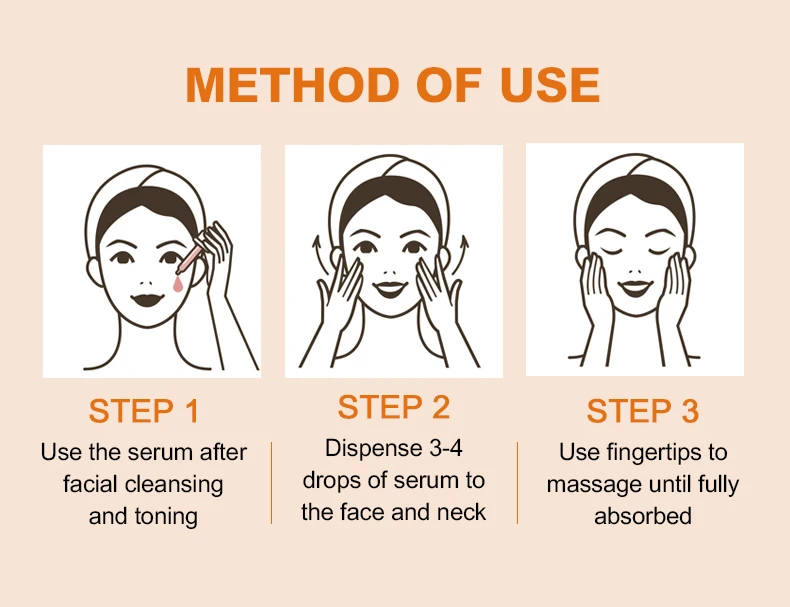 METHOD OF USE

STEP 1
Use the serum after facial cleansing and toning

STEP 2
Dispense 3-4 drops of serum to the face and neck

STEP 3
Use fingertips to massage until fully absorbed