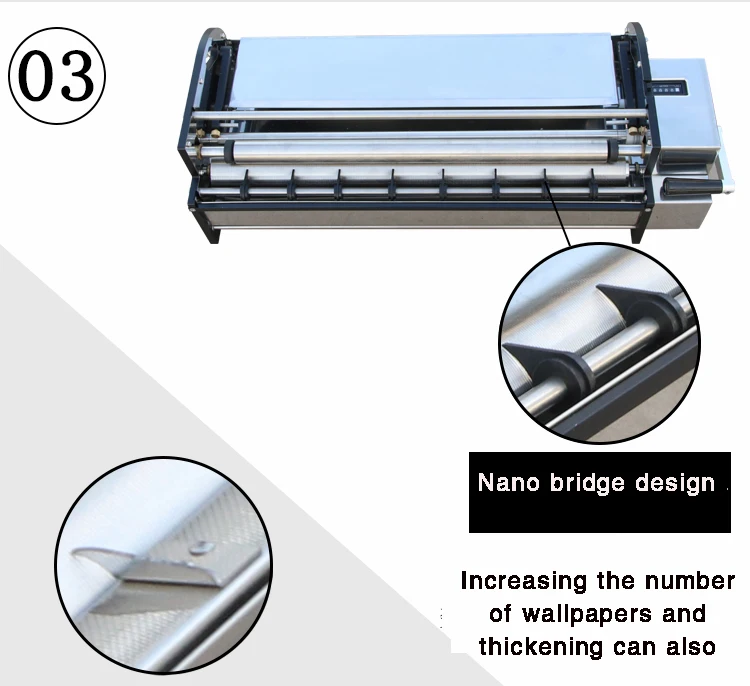 03

Nano bridge design

Increasing the number of wallpapers and thickening can also