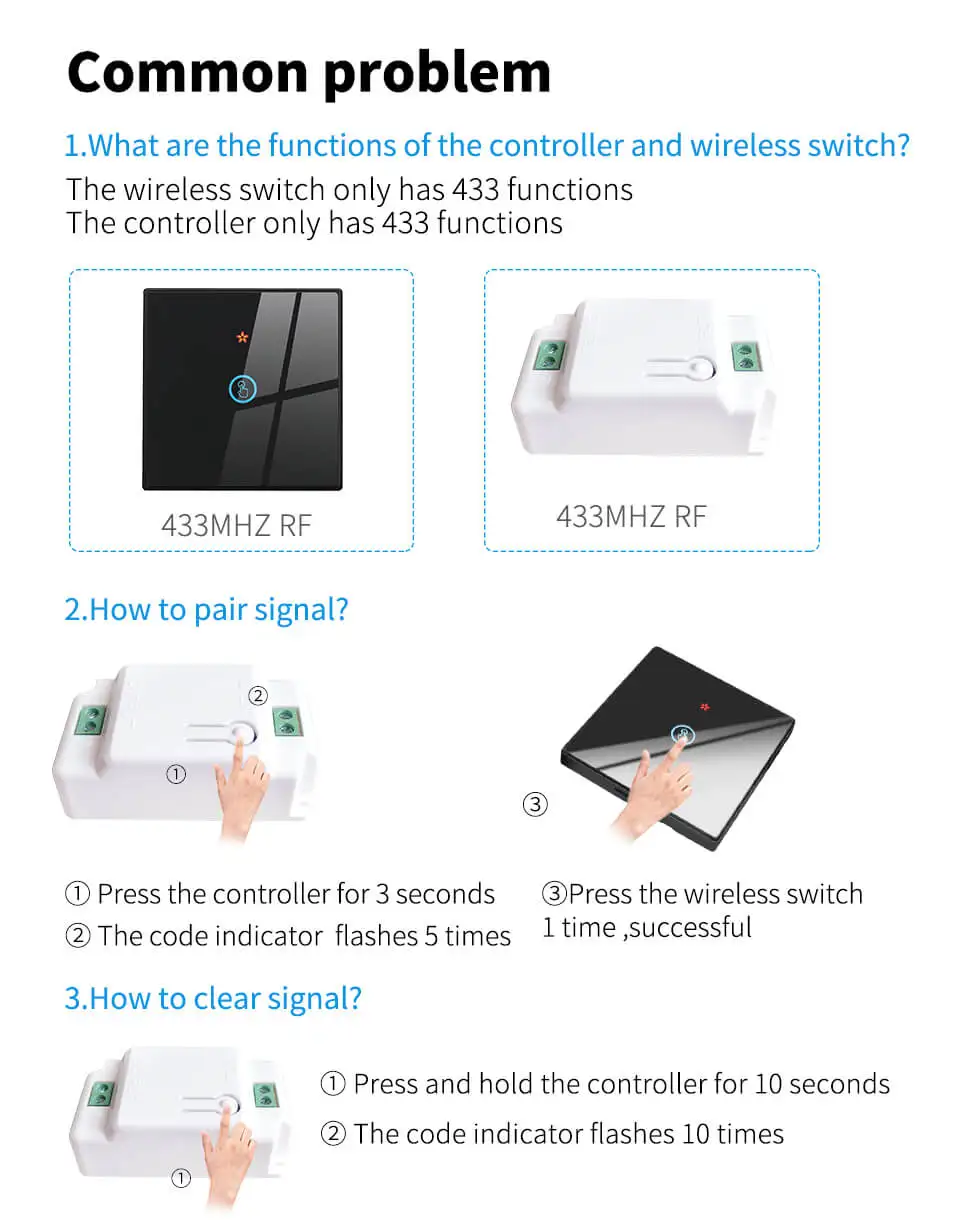 Common problem

1.What are the functions of the controller and wireless switch?

The wireless switch only has 433 functions
The controller only has 433 functions

433MHZ RF

433MHZ RF

2.How to pair signal?

②

①

③

① Press the controller for 3 seconds
② The code indicator flashes 5 times

③Press the wireless switch 1 time ,successful

3.How to clear signal?

①

① Press and hold the controller for 10 seconds
② The code indicator flashes 10 times