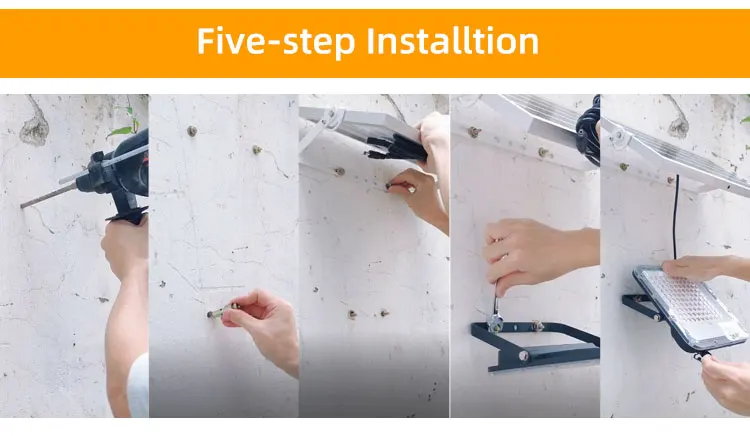 Five-step Installtion