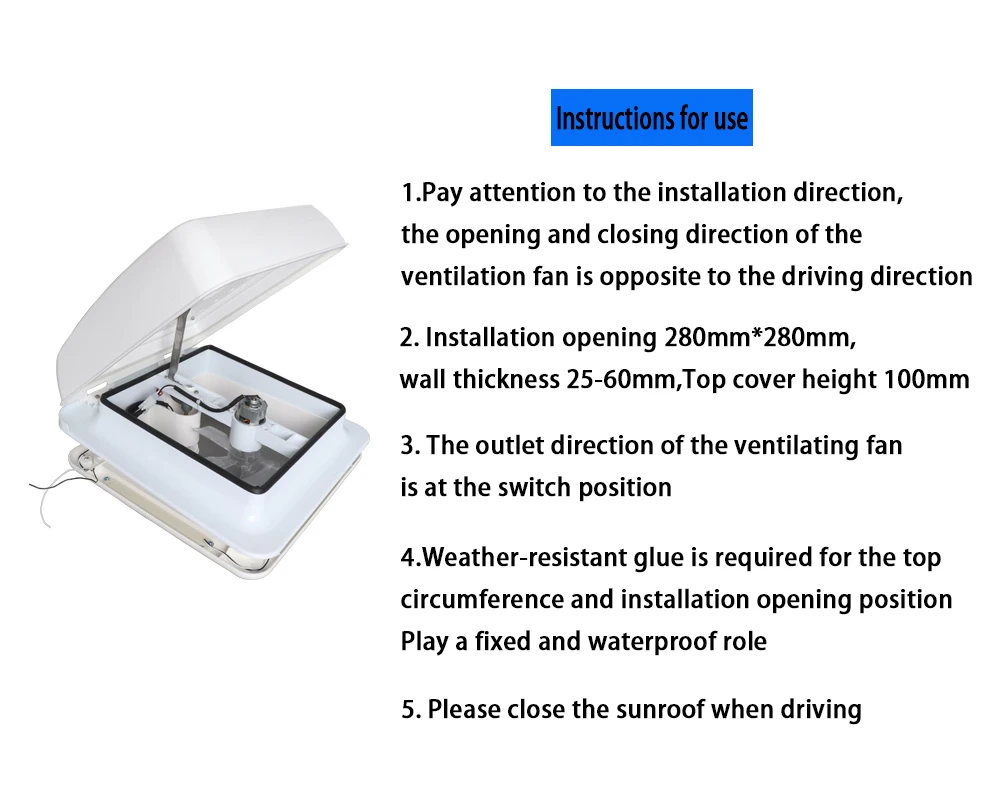 Instructions for use

1.Pay attention to the installation direction, the opening and closing direction of the ventilation fan is opposite to the driving direction

2. Installation opening 280mm*280mm, wall thickness 25-60mm,Top cover height 100mm

3. The outlet direction of the ventilating fan is at the switch position

4.Weather-resistant glue is required for the top circumference and installation opening position Play a fixed and waterproof role

5. Please close the sunroof when driving