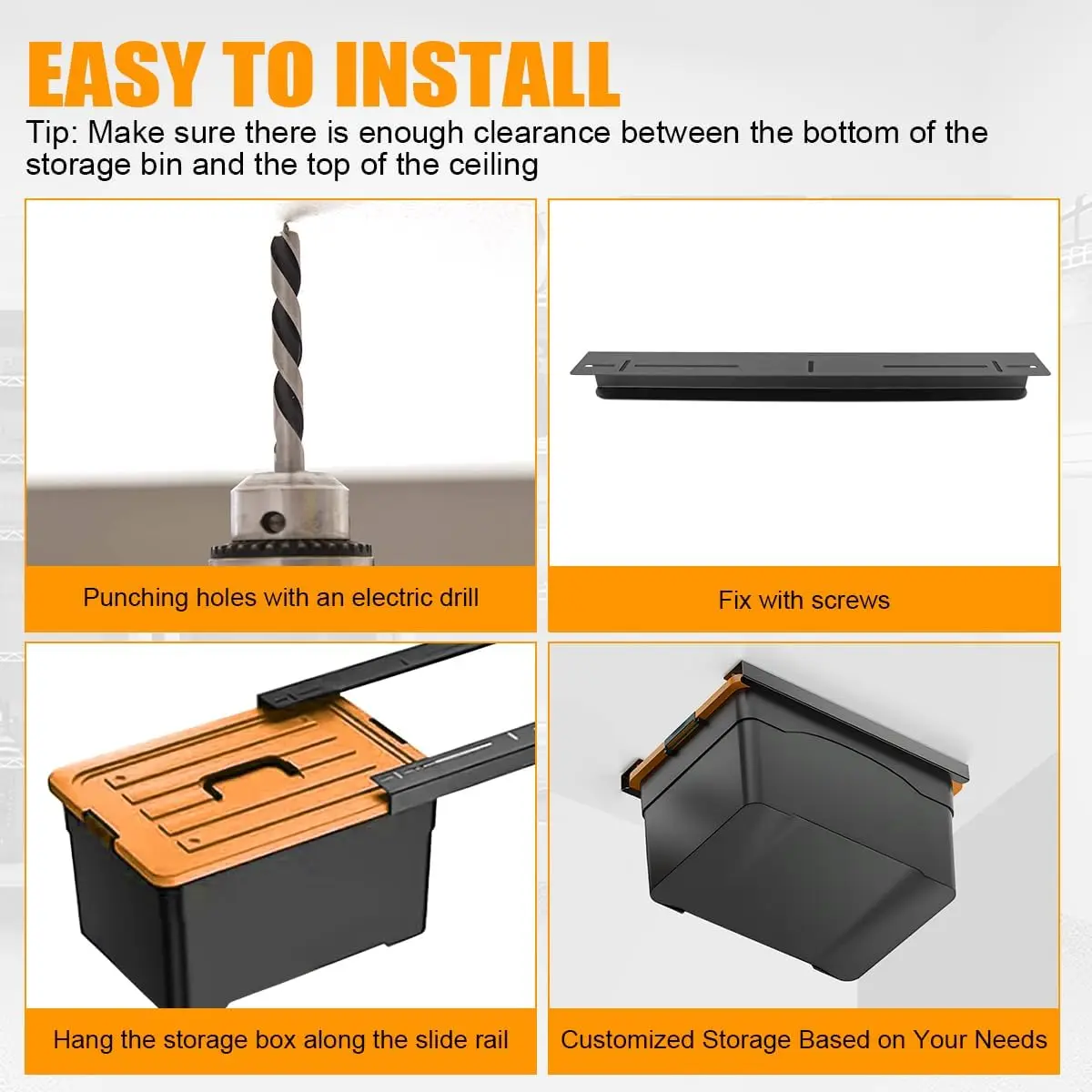 EASY TO INSTALL

Tip: Make sure there is enough clearance between the bottom of the storage bin and the top of the ceiling

Punching holes with an electric drill

Fix with screws

Hang the storage box along the slide rail

Customized Storage Based on Your Needs