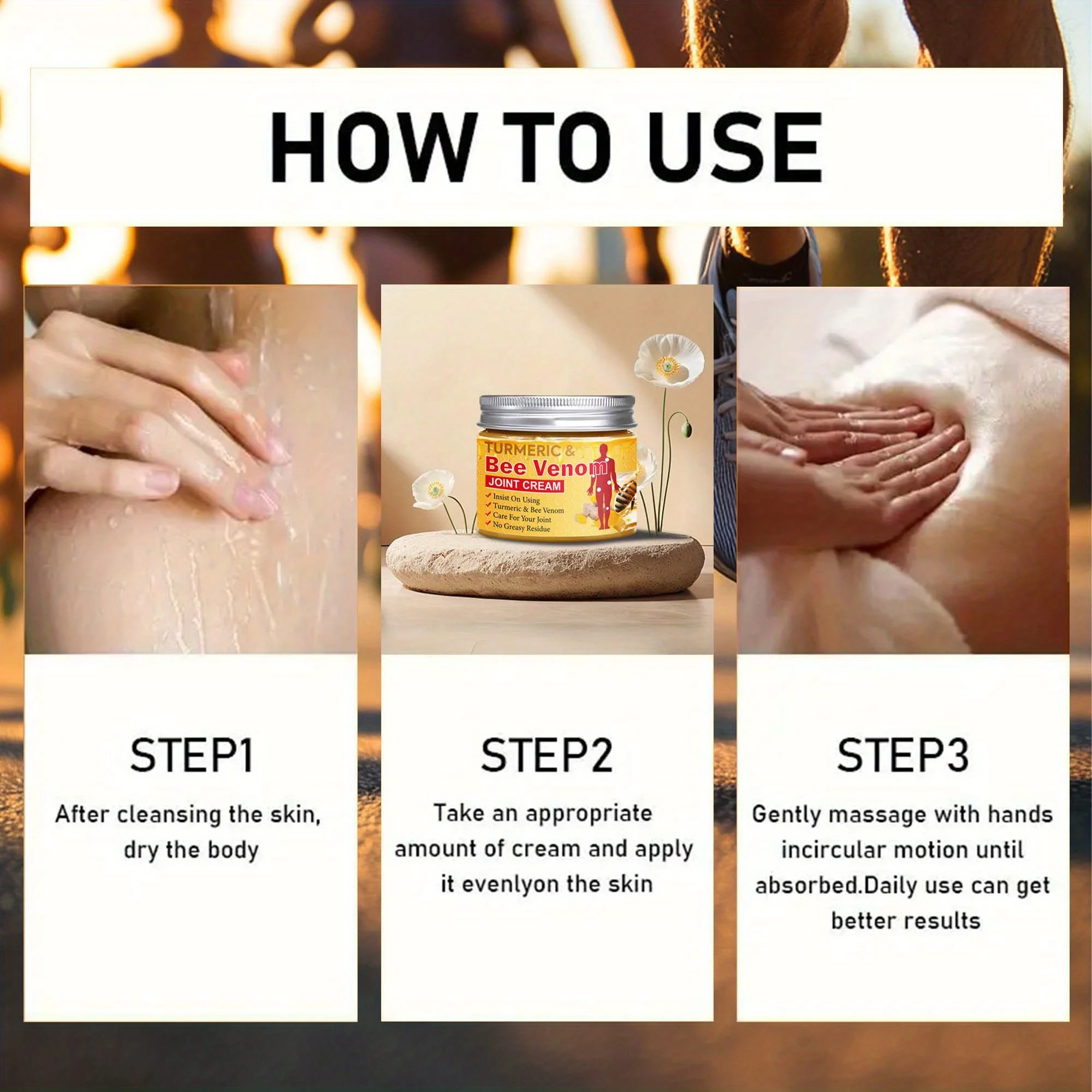 HOW TO USE

TURMERIC &
Bee Venom
JOINT CREAM
Insist On Using
Turmeric & Bee Venom
Care For Your Joint
No Greasy Residue

STEP1
After cleansing the skin, dry the body

STEP2
Take an appropriate amount of cream and apply it evenlyon the skin

STEP3
Gently massage with hands incircular motion until absorbed.Daily use can get better results