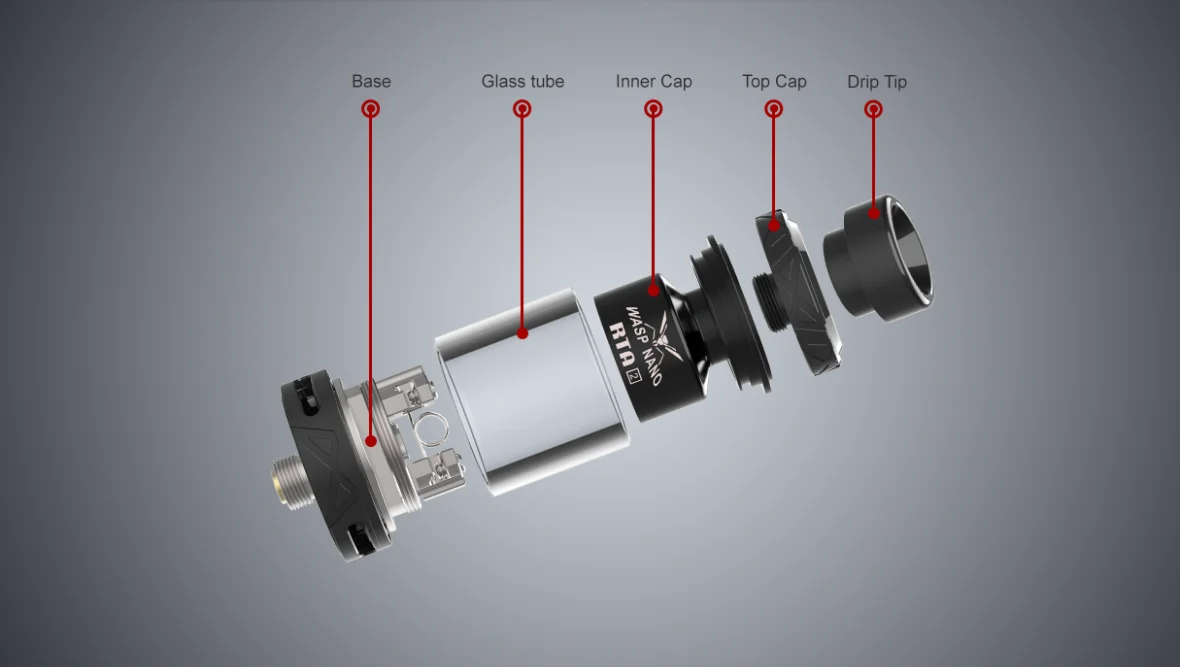 Base
Glass tube
Inner Cap
Top Cap
Drip Tip

WASP NANO
RTA 2