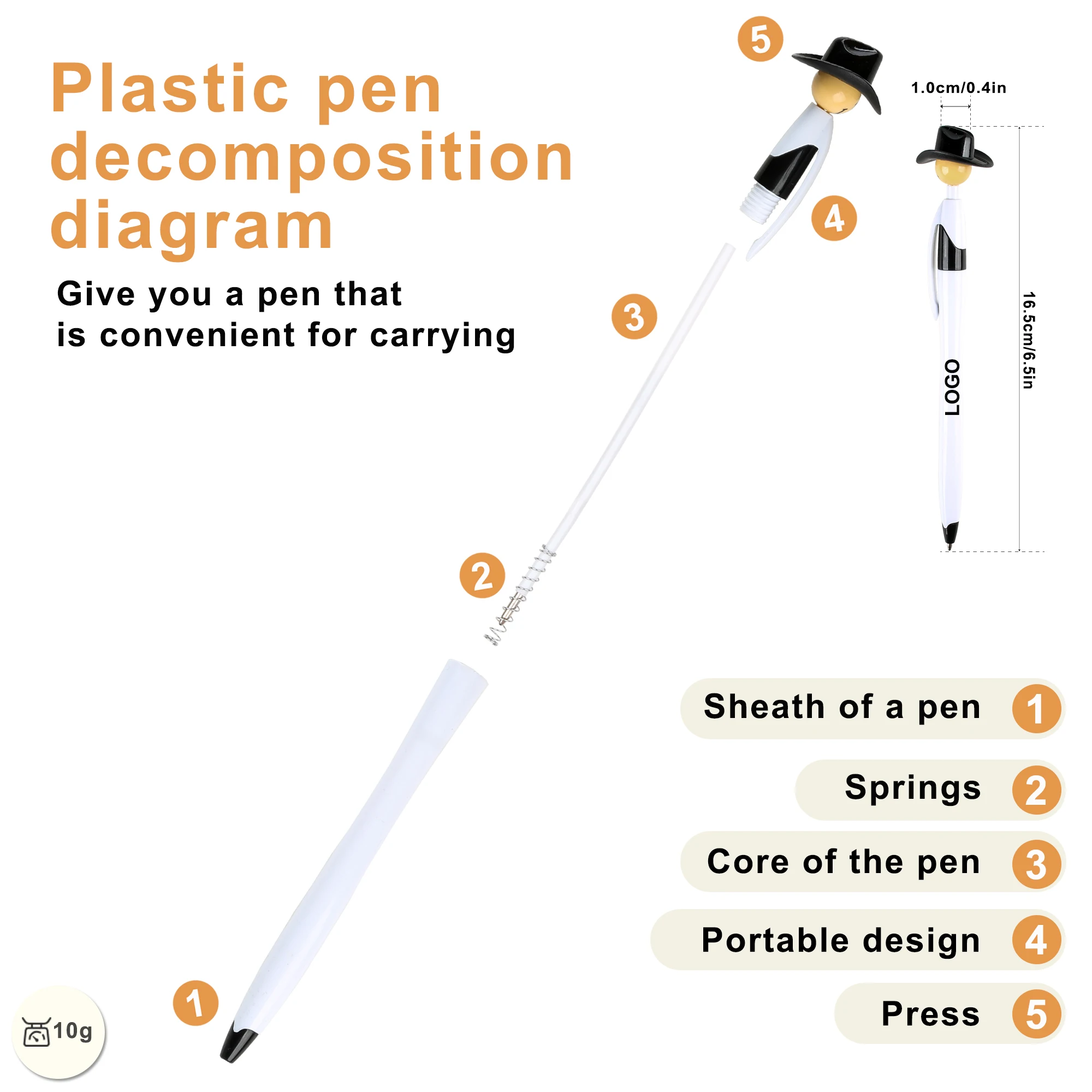 Plastic pen decomposition diagram

Give you a pen that is convenient for carrying

5

4

3

2

1

1.0cm/0.4in

16.5cm/6.5in

LOGO

Sheath of a pen 1

Springs 2

Core of the pen 3

Portable design 4

Press 5

10g