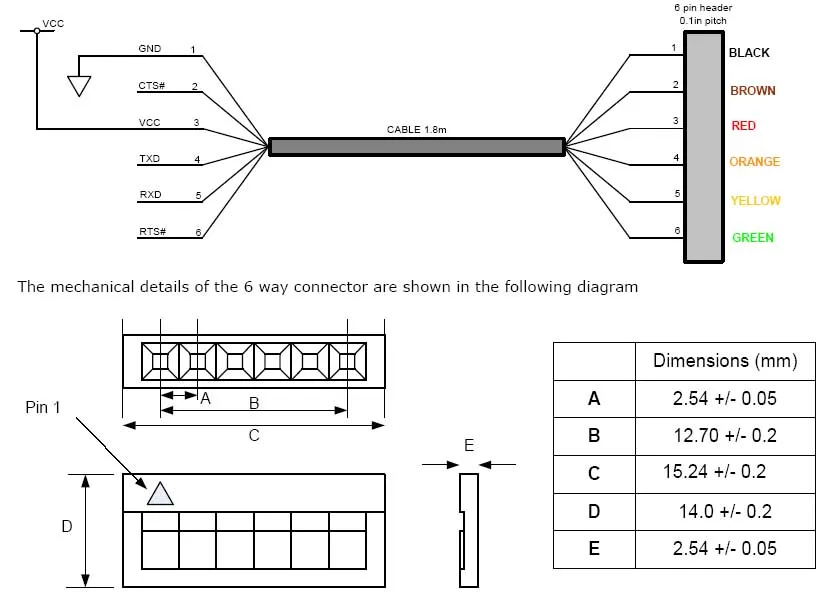 VCC

GND 1
CTS# 2
VCC 3
TXD 4
RXD 5
RTS# 6

CABLE 1.8m

6 pin header
0.1in pitch

1 BLACK
2 BROWN
3 RED
4 ORANGE
5 YELLOW
6 GREEN

The mechanical details of the 6 way connector are shown in the following diagram

A
B
C
Pin 1
D
E

| | Dimensions (mm) |
|---|---|
| A | 2.54 +/- 0.05 |
| B | 12.70 +/- 0.2 |
| C | 15.24 +/- 0.2 |
| D | 14.0 +/- 0.2 |
| E | 2.54 +/- 0.05 |