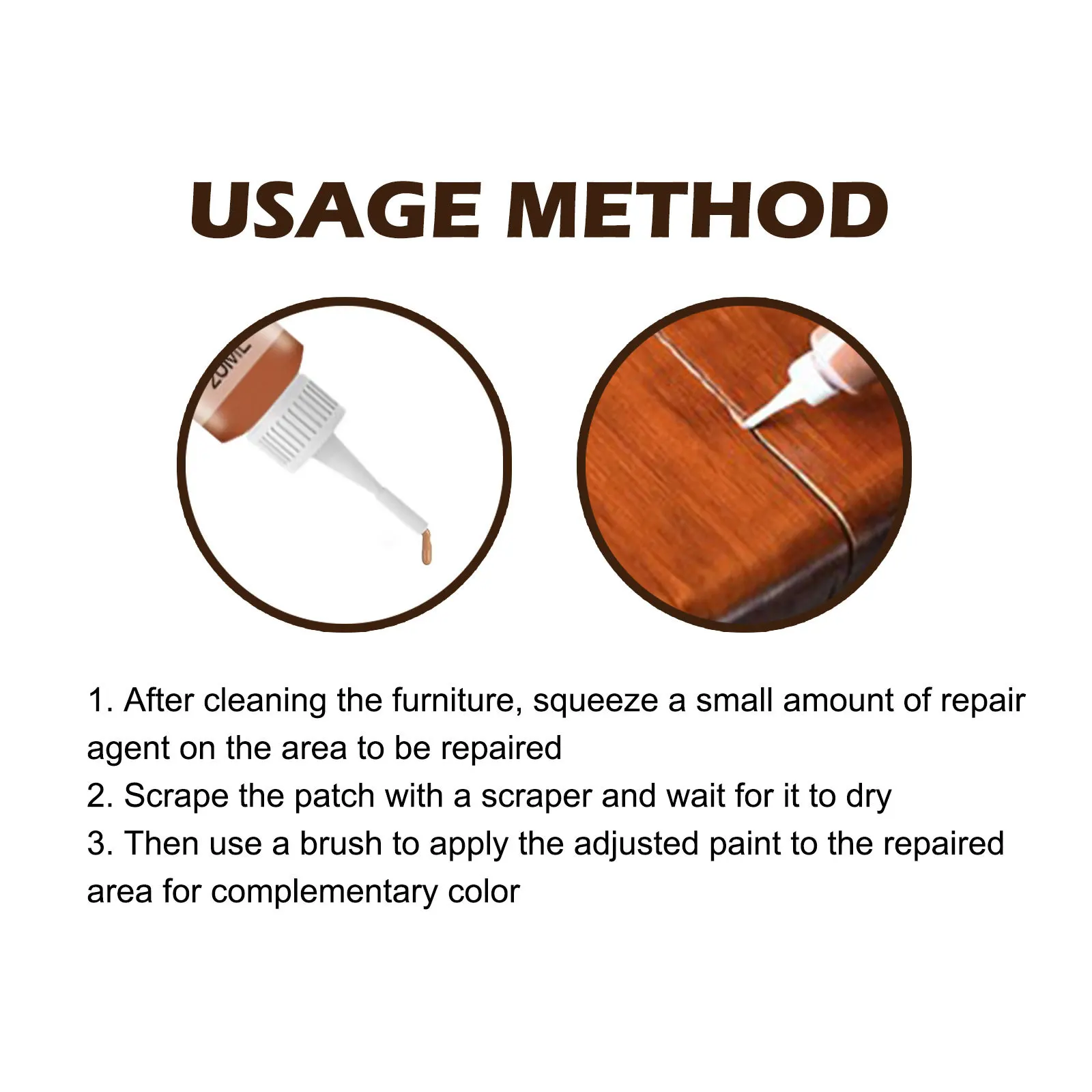 USAGE METHOD

20ML

1. After cleaning the furniture, squeeze a small amount of repair agent on the area to be repaired
2. Scrape the patch with a scraper and wait for it to dry
3. Then use a brush to apply the adjusted paint to the repaired area for complementary color