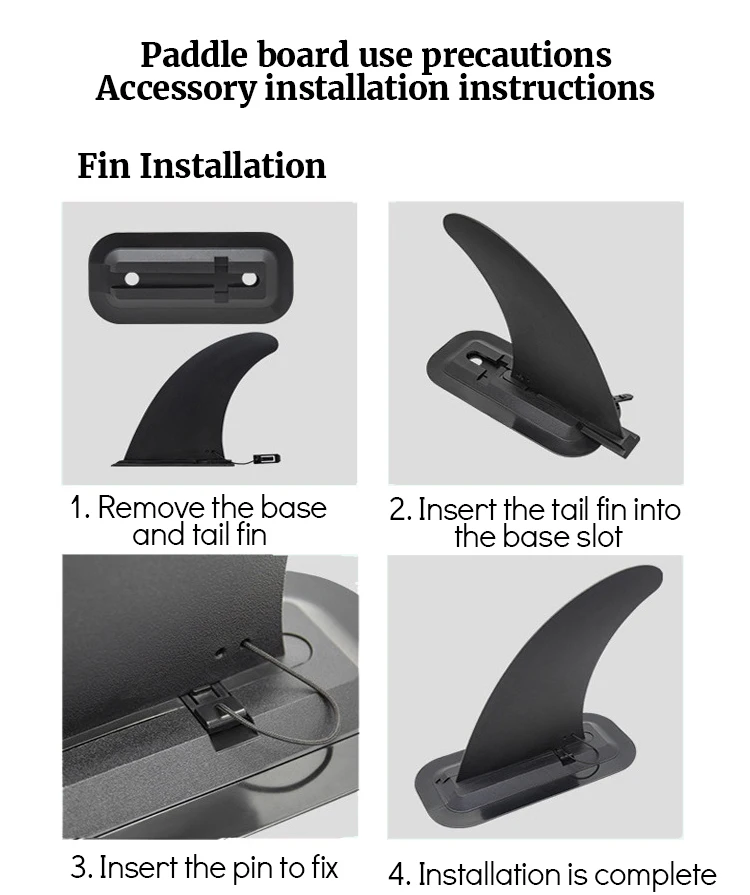 Paddle board use precautions
Accessory installation instructions

Fin Installation

1. Remove the base and tail fin

2. Insert the tail fin into the base slot

3. Insert the pin to fix

4. Installation is complete