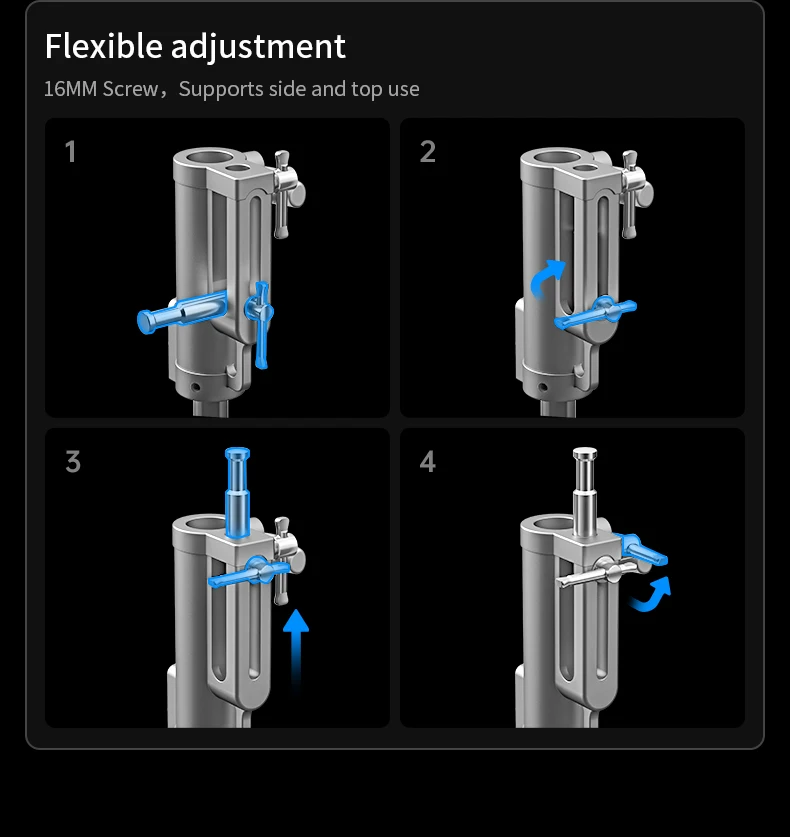 Flexible adjustment

16MM Screw，Supports side and top use

1

2

3

4