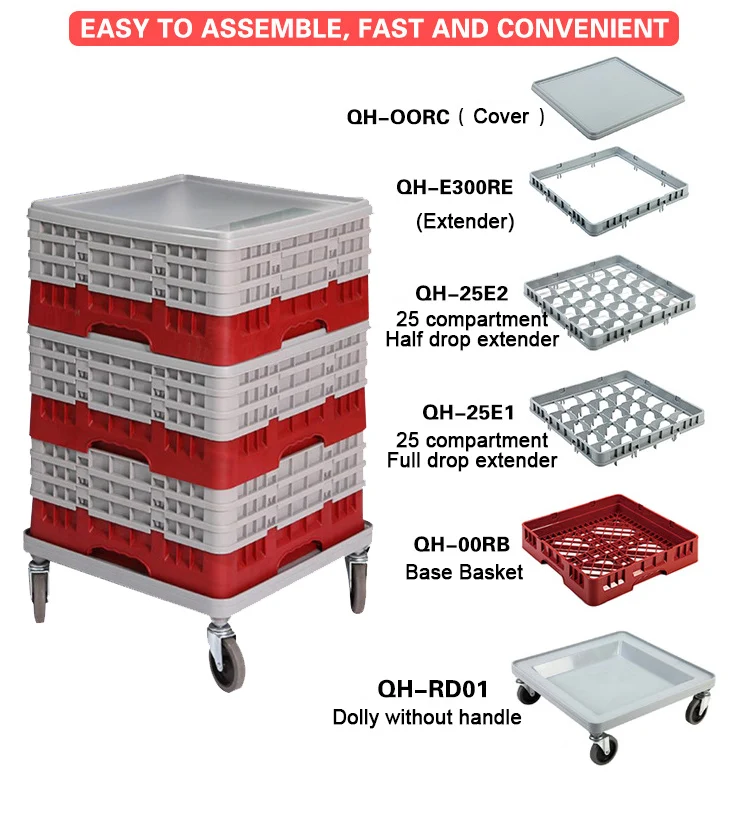 EASY TO ASSEMBLE, FAST AND CONVENIENT

QH-OORC ( Cover )

QH-E300RE
(Extender)

QH-25E2
25 compartment
Half drop extender

QH-25E1
25 compartment
Full drop extender

QH-00RB
Base Basket

QH-RD01
Dolly without handle