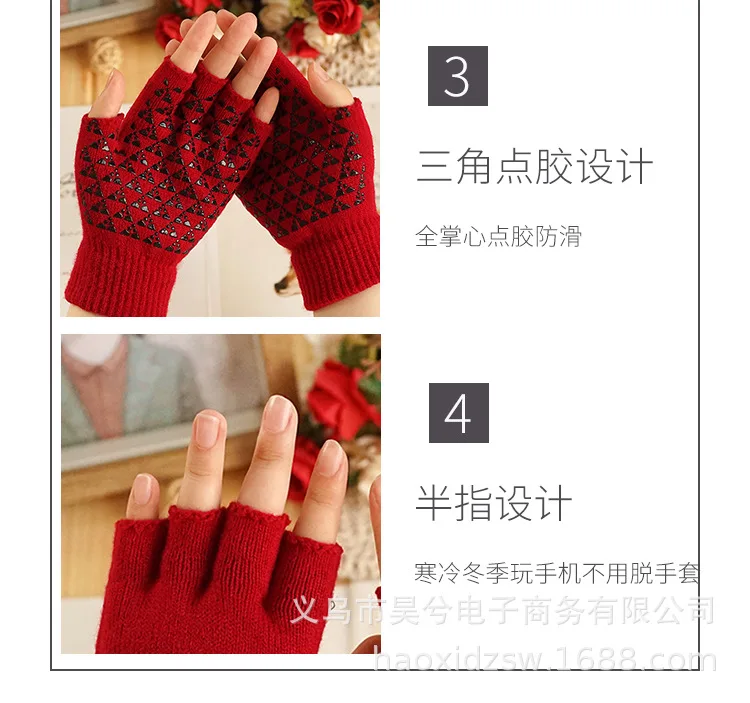 3

三角点胶设计

全掌心点胶防滑

4

半指设计

寒冷冬季玩手机不用脱手套

义乌市昊兮电子商务有限公司
haoxidzsw.1688.com