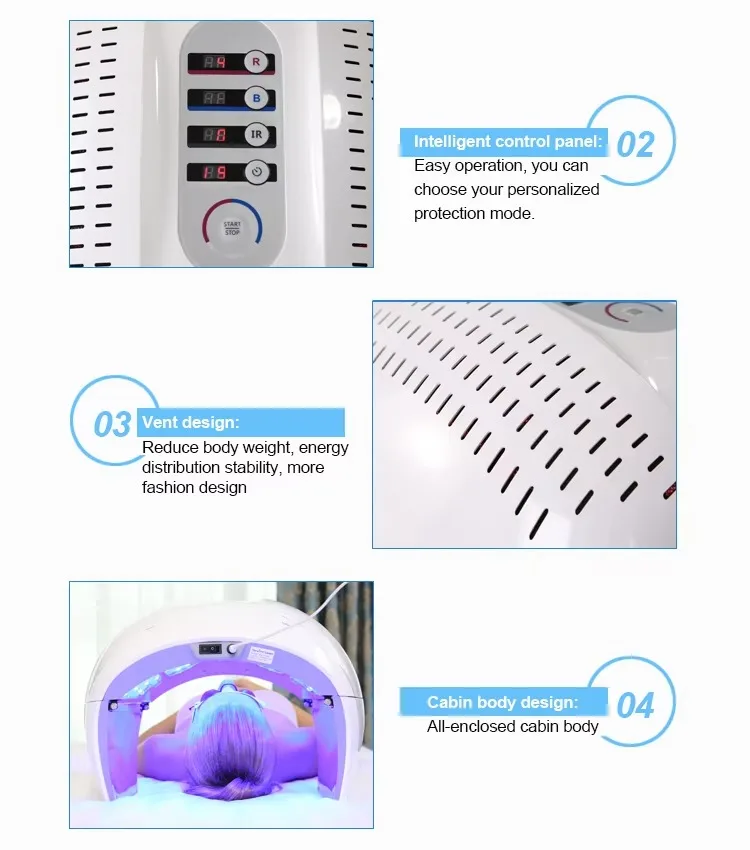 R
B
IR
START
STOP

Intelligent control panel:
02
Easy operation, you can choose your personalized protection mode.

03
Vent design:
Reduce body weight, energy distribution stability, more fashion design

Cabin body design:
04
All-enclosed cabin body