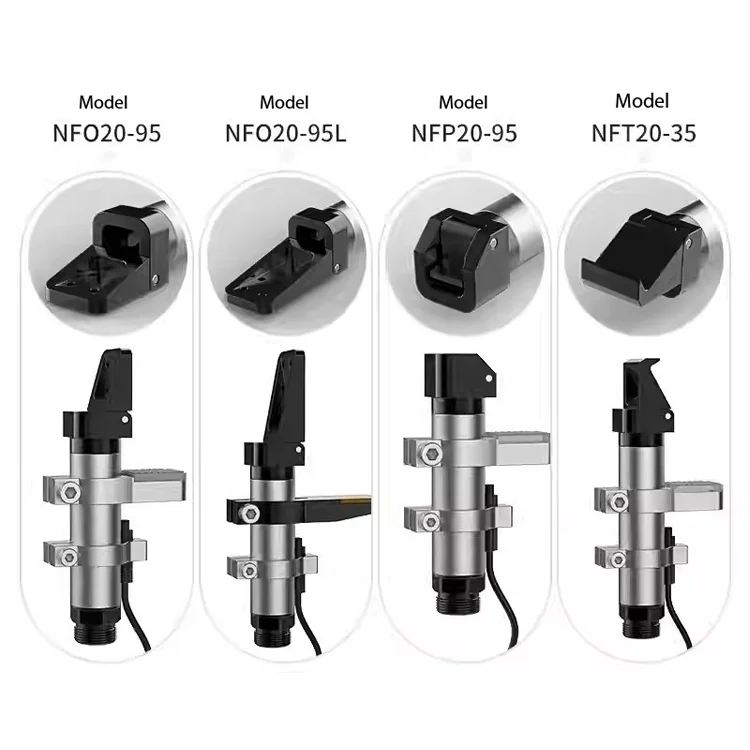 Model
NFO20-95

Model
NFO20-95L

Model
NFP20-95

Model
NFT20-35