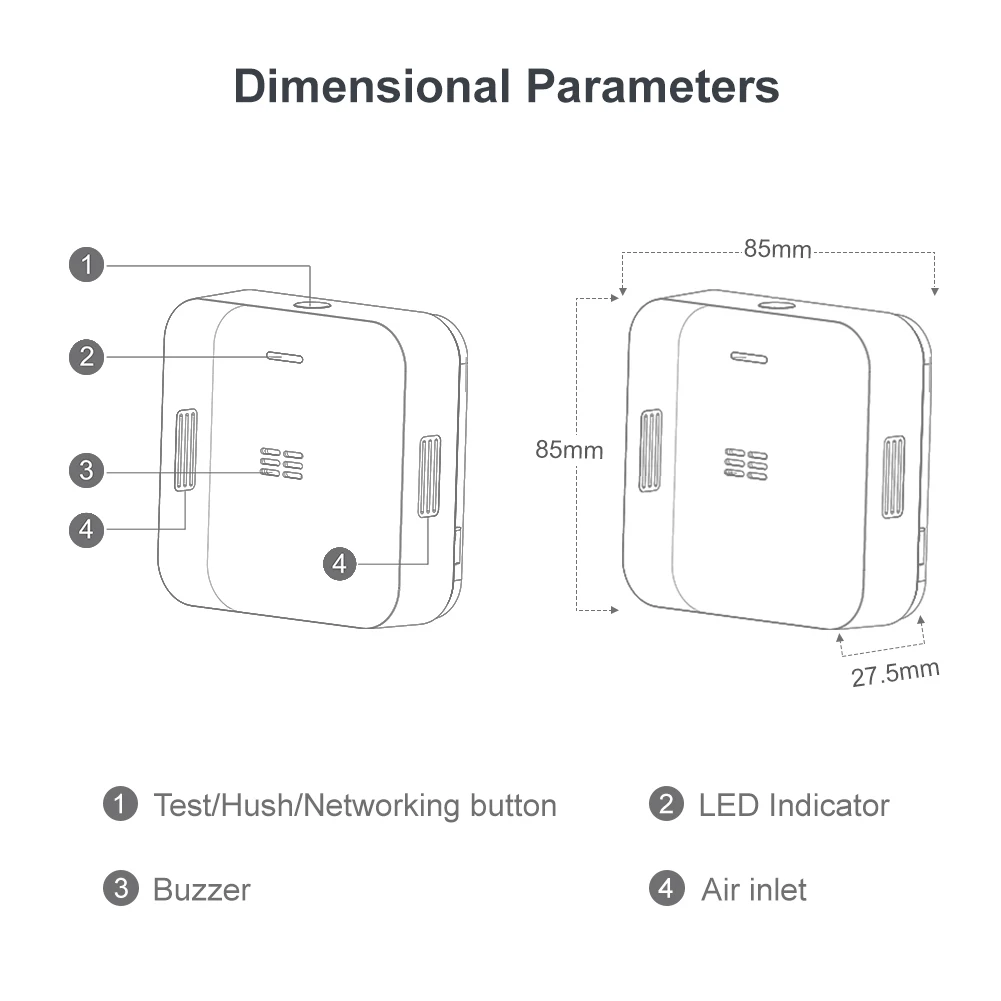 Dimensional Parameters

1
2
3
4
4

85mm
85mm
27.5mm

1 Test/Hush/Networking button
2 LED Indicator
3 Buzzer
4 Air inlet