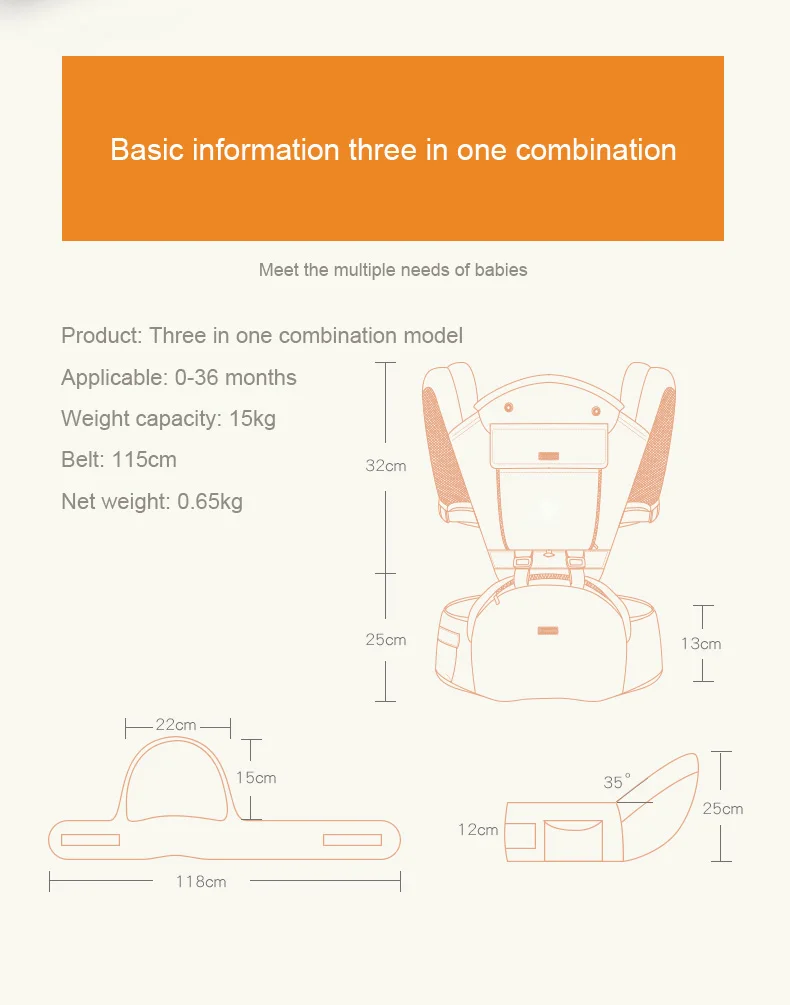 Basic information three in one combination

Meet the multiple needs of babies

Product: Three in one combination model

Applicable: 0-36 months

Weight capacity: 15kg

Belt: 115cm

Net weight: 0.65kg

32cm

25cm

13cm

22cm

15cm

118cm

35°

12cm

25cm