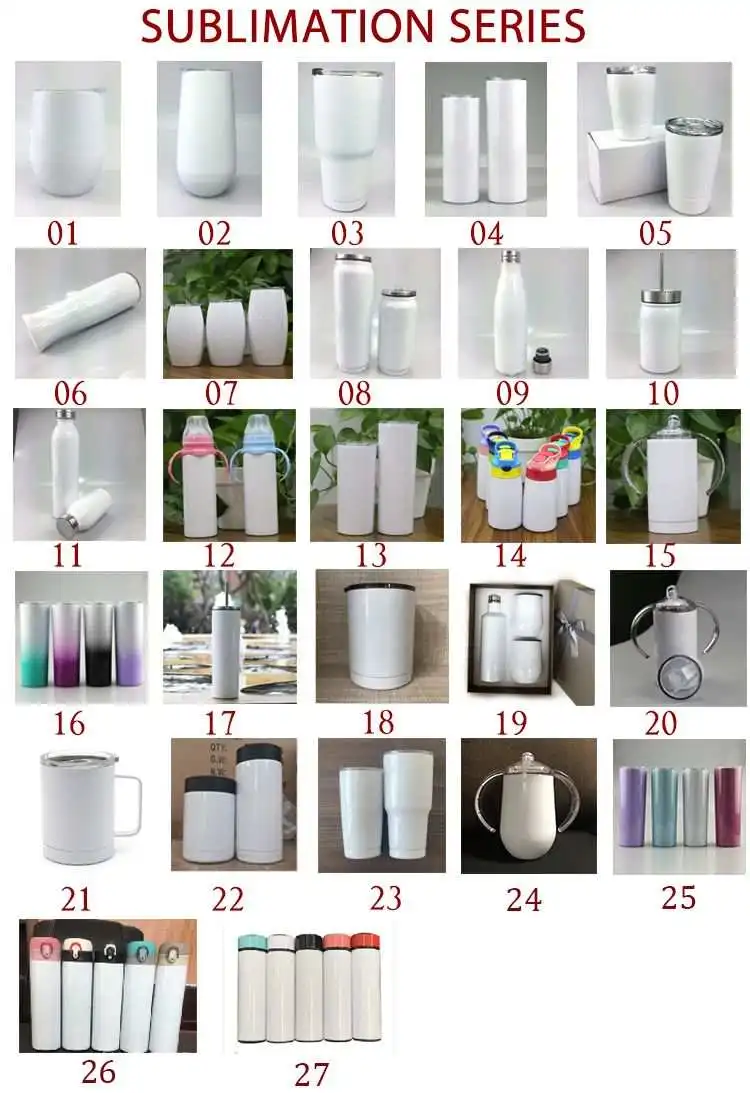 SUBLIMATION SERIES

01 02 03 04 05

06 07 08 09 10

11 12 13 14 15

16 17 18 19 20

21 22 23 24 25

26 27