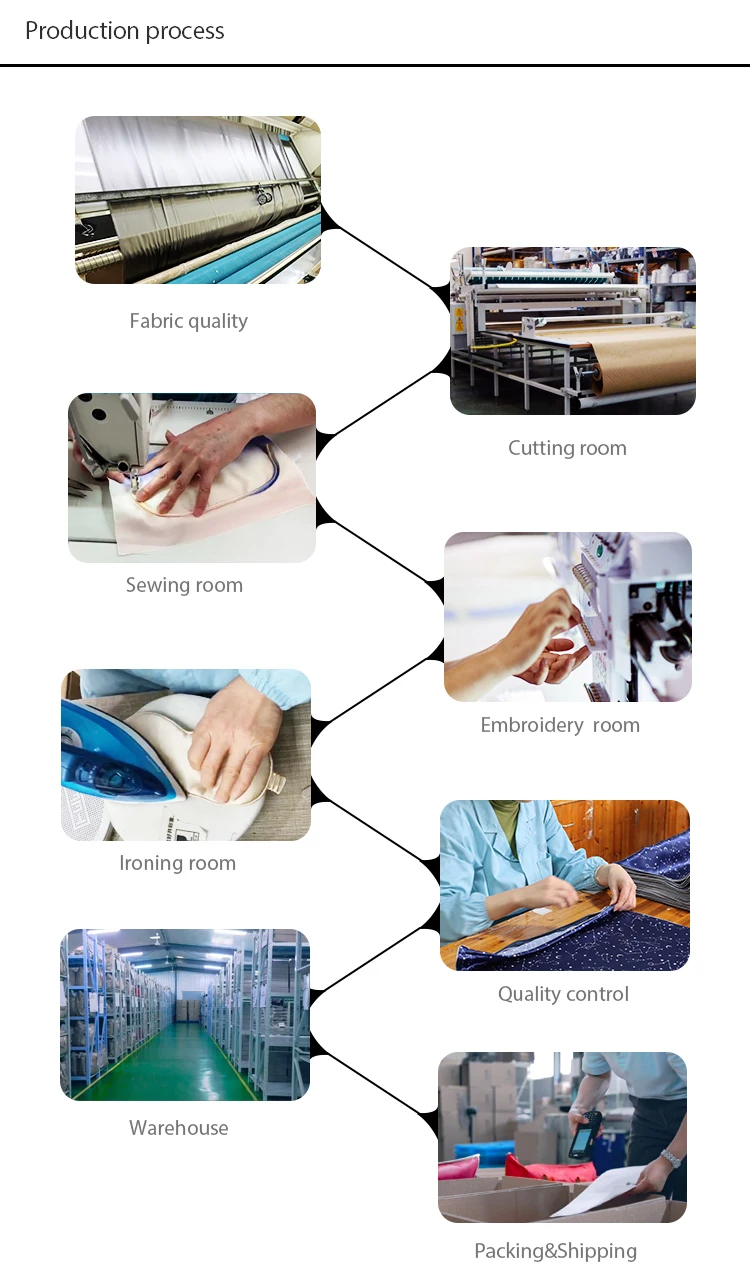 Production process

Fabric quality

Cutting room

Sewing room

Embroidery room

Ironing room

Quality control

Warehouse

Packing&Shipping