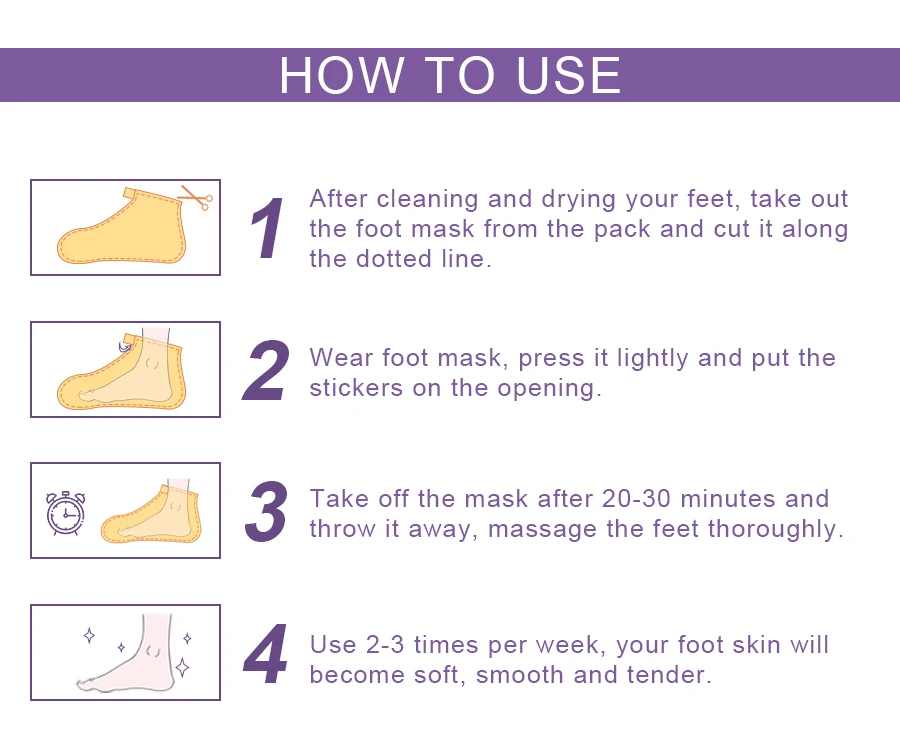 HOW TO USE

1 After cleaning and drying your feet, take out the foot mask from the pack and cut it along the dotted line.

2 Wear foot mask, press it lightly and put the stickers on the opening.

3 Take off the mask after 20-30 minutes and throw it away, massage the feet thoroughly.

4 Use 2-3 times per week, your foot skin will become soft, smooth and tender.