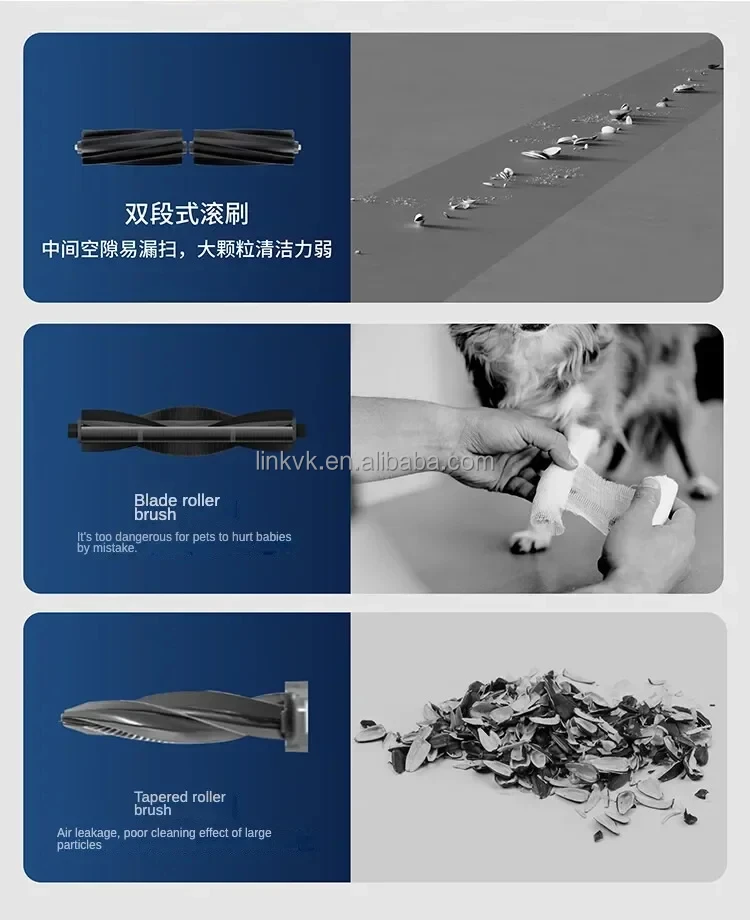 双段式滚刷

中间空隙易漏扫，大颗粒清洁力弱

linkvk.en.alibaba.com

Blade roller brush

It's too dangerous for pets to hurt babies by mistake.

Tapered roller brush

Air leakage, poor cleaning effect of large particles