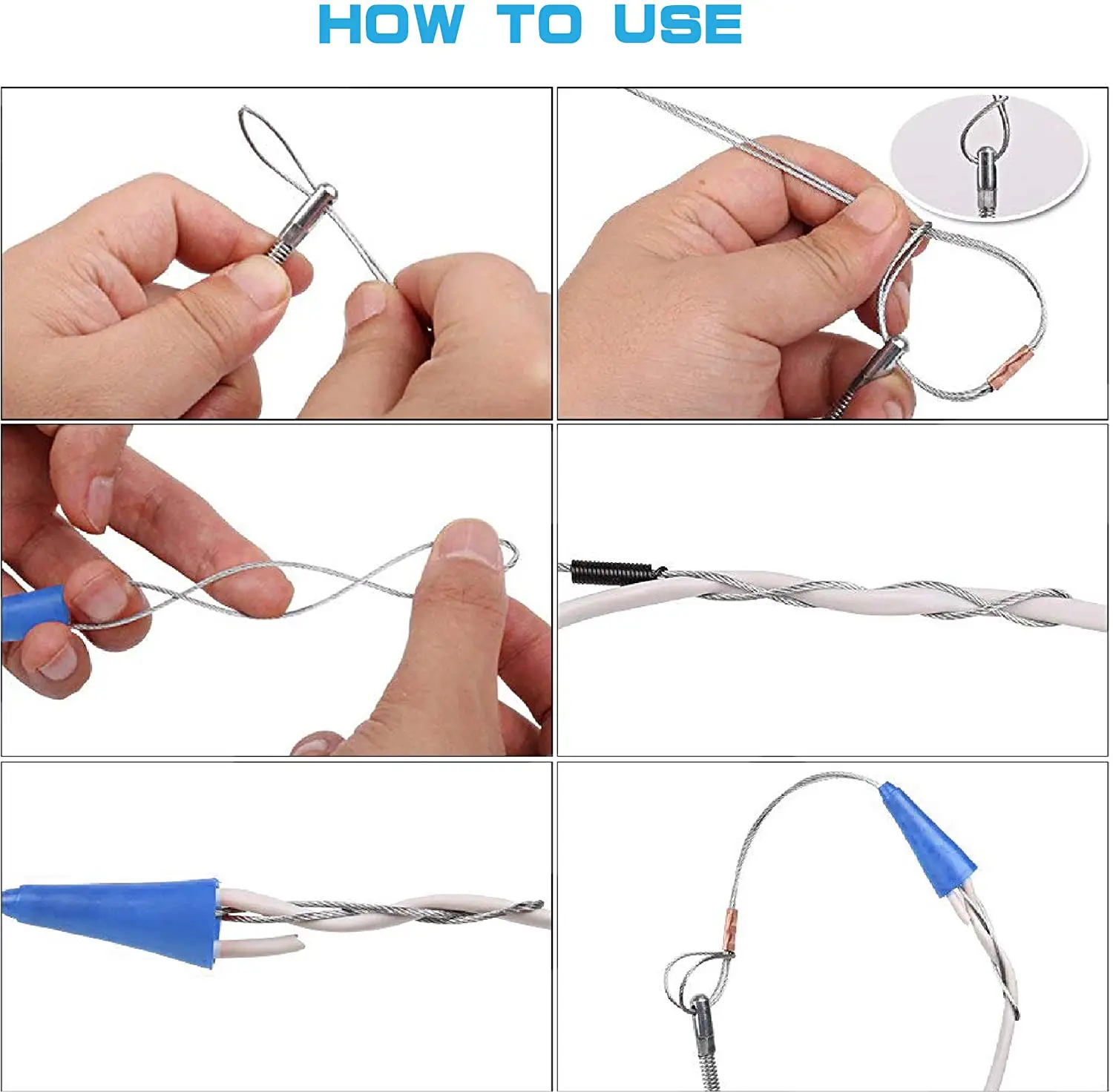 HOW TO USE