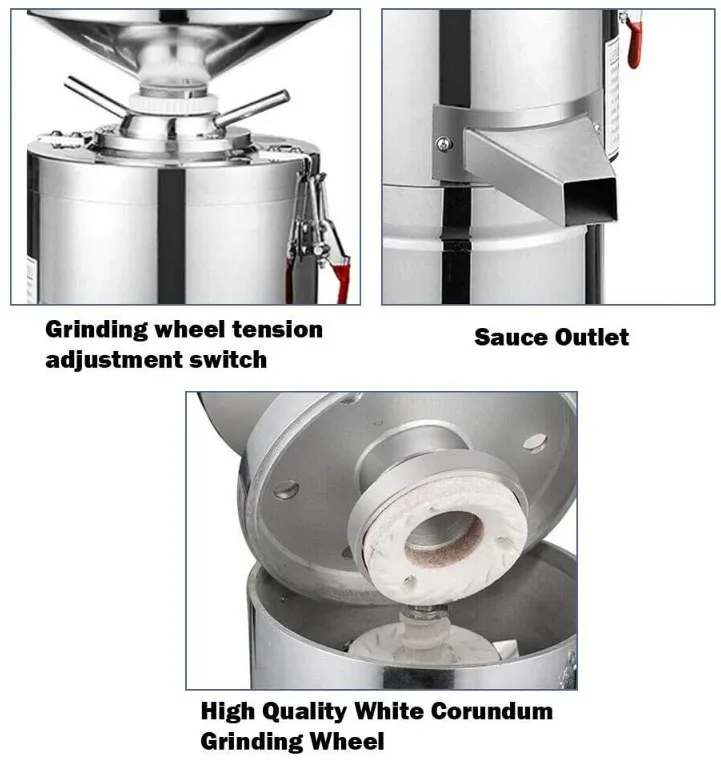 Grinding wheel tension adjustment switch

Sauce Outlet

High Quality White Corundum Grinding Wheel