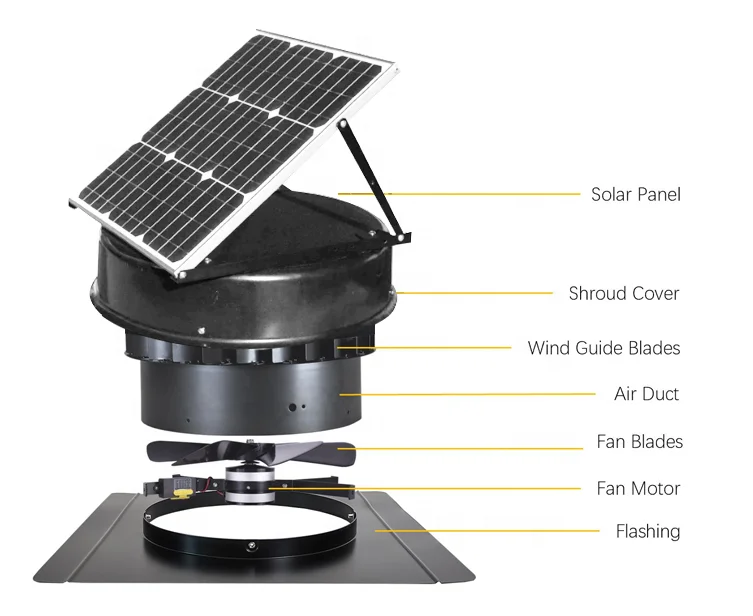 Solar Panel

Shroud Cover

Wind Guide Blades

Air Duct

Fan Blades

Fan Motor

Flashing