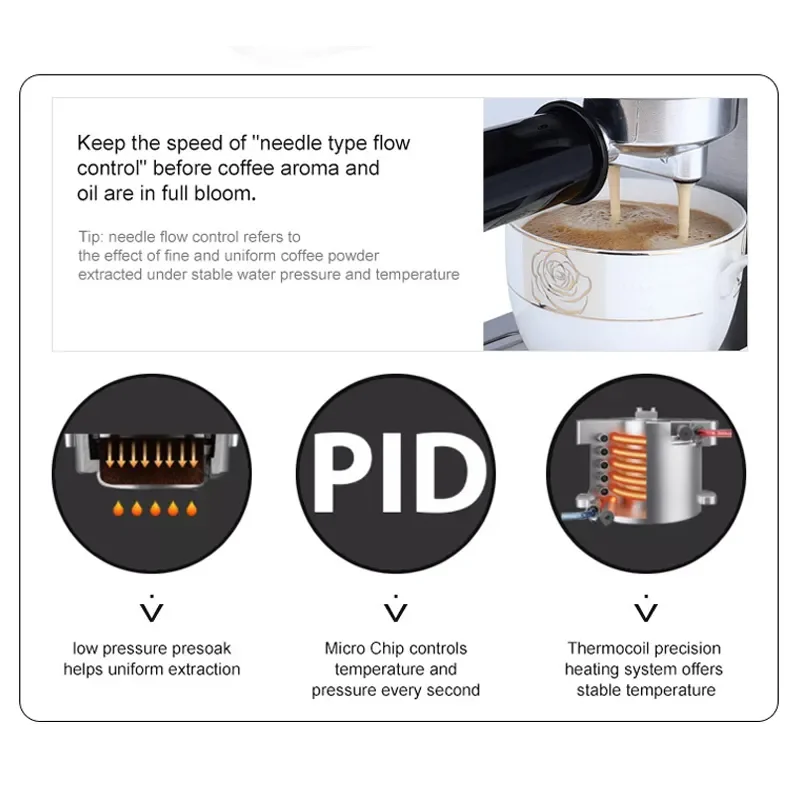 Keep the speed of "needle type flow control" before coffee aroma and oil are in full bloom.

Tip: needle flow control refers to the effect of fine and uniform coffee powder extracted under stable water pressure and temperature

PID

low pressure presoak helps uniform extraction

Micro Chip controls temperature and pressure every second

Thermocoil precision heating system offers stable temperature