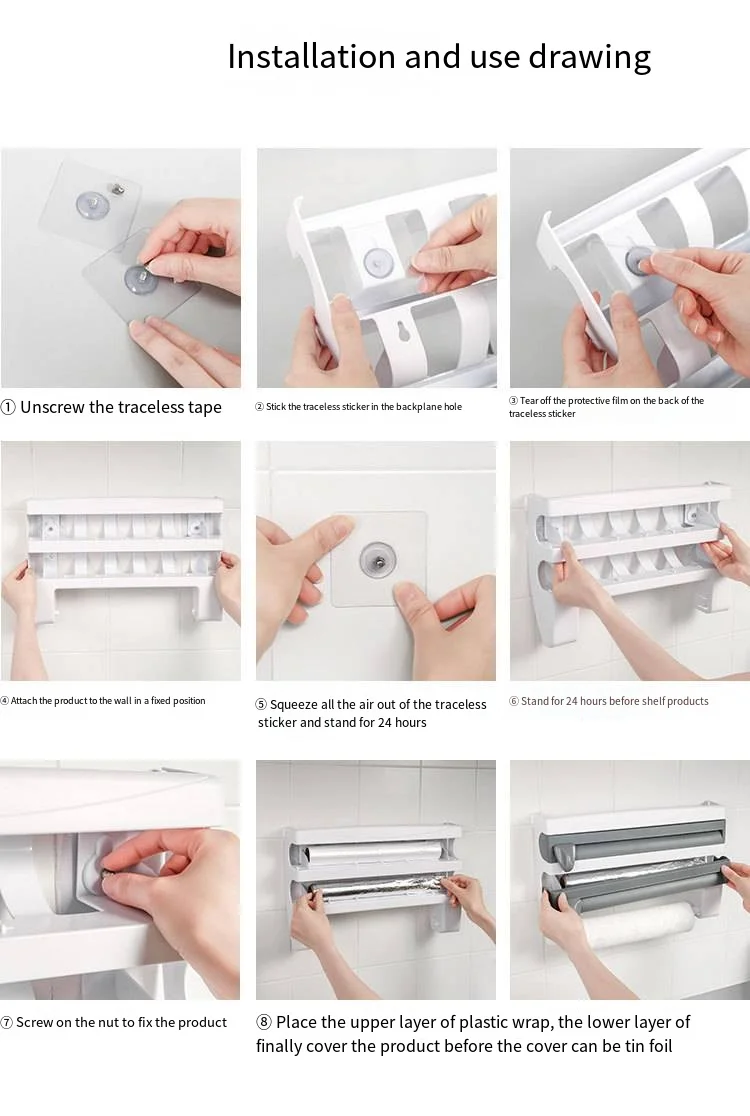 Installation and use drawing

① Unscrew the traceless tape

② Stick the traceless sticker in the backplane hole

③ Tear off the protective film on the back of the traceless sticker

④ Attach the product to the wall in a fixed position

⑤ Squeeze all the air out of the traceless sticker and stand for 24 hours

⑥ Stand for 24 hours before shelf products

⑦ Screw on the nut to fix the product

⑧ Place the upper layer of plastic wrap, the lower layer of finally cover the product before the cover can be tin foil