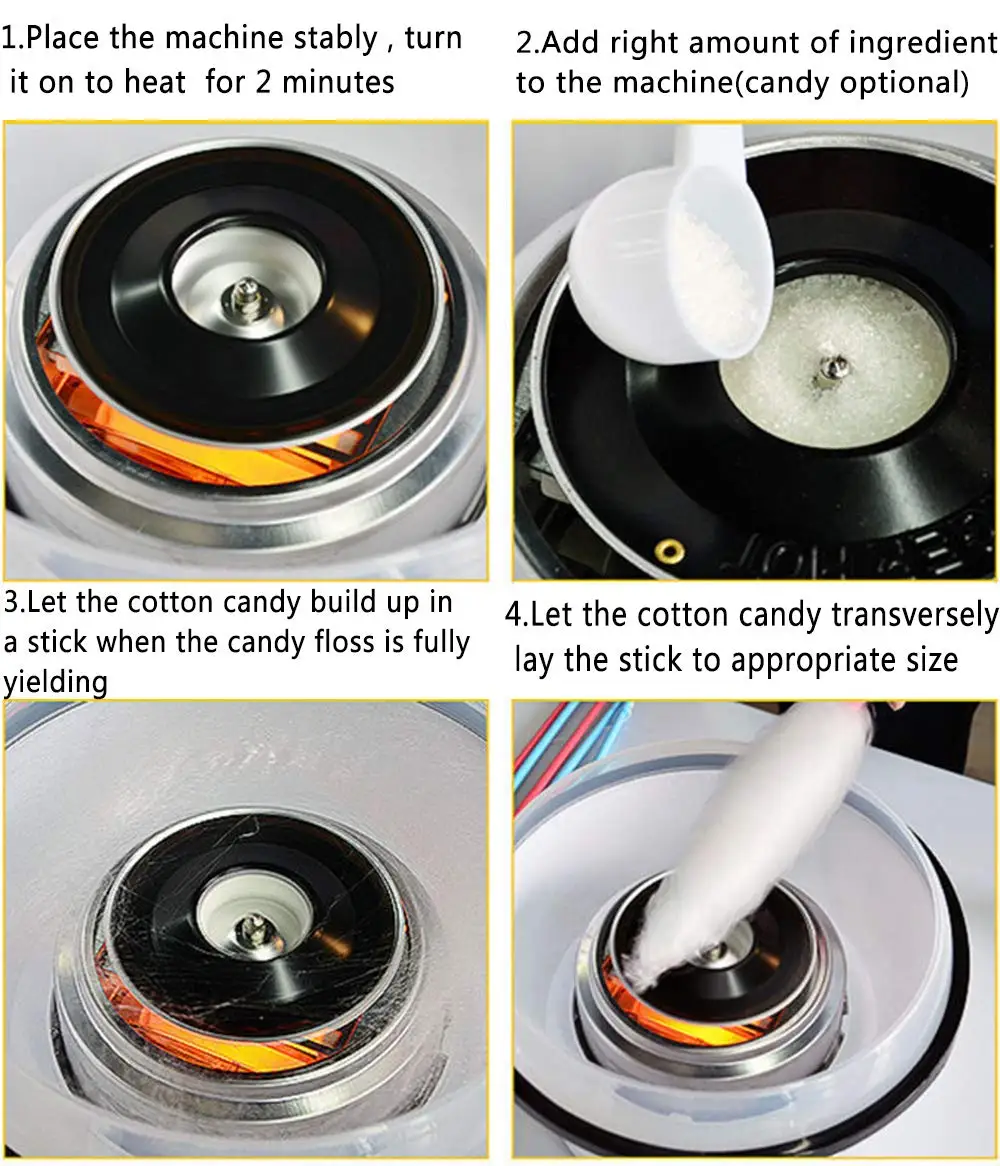 1.Place the machine stably , turn it on to heat for 2 minutes

2.Add right amount of ingredient to the machine(candy optional)

3.Let the cotton candy build up in a stick when the candy floss is fully yielding

4.Let the cotton candy transversely lay the stick to appropriate size