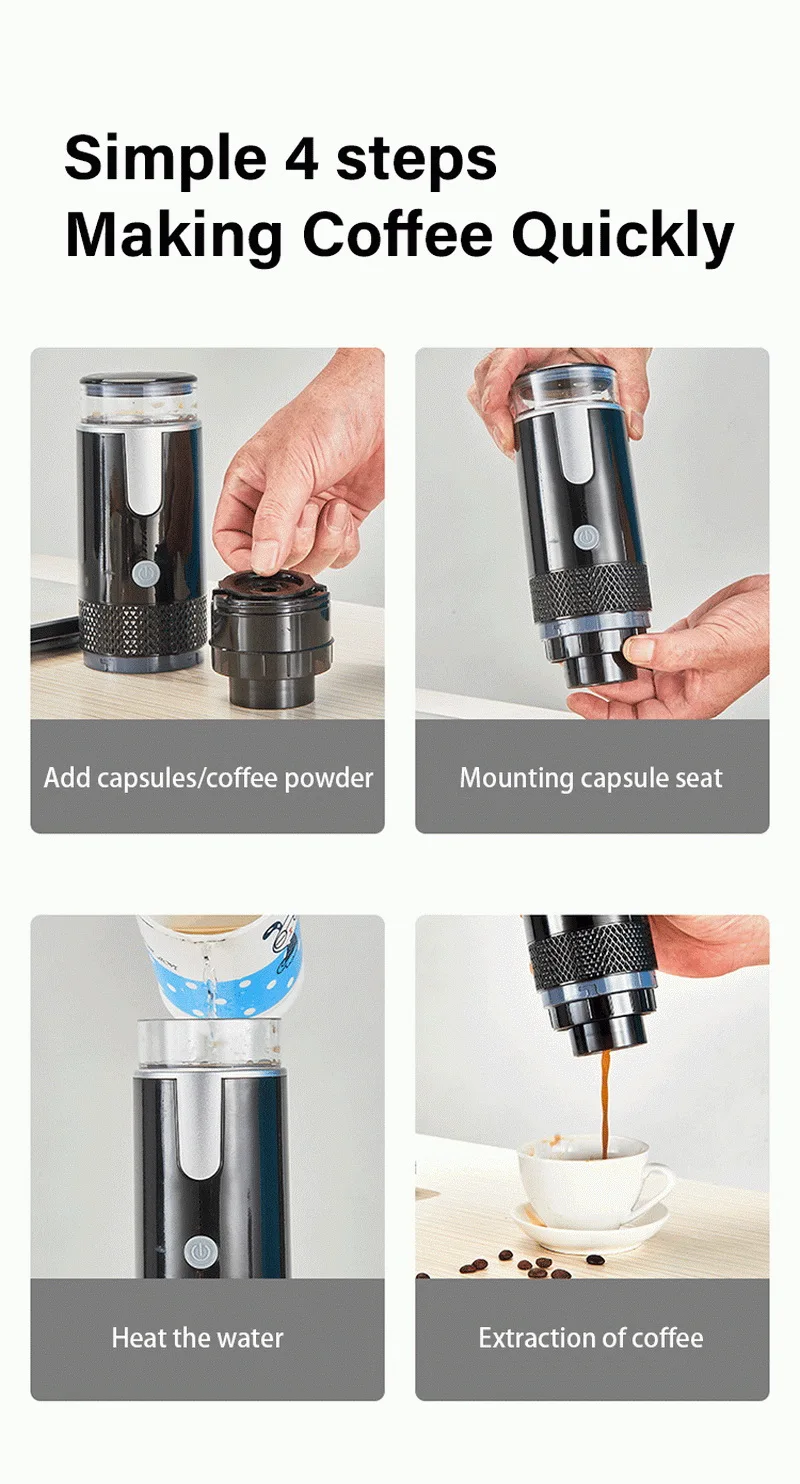 Simple 4 steps
Making Coffee Quickly

Add capsules/coffee powder

Mounting capsule seat

Heat the water

Extraction of coffee