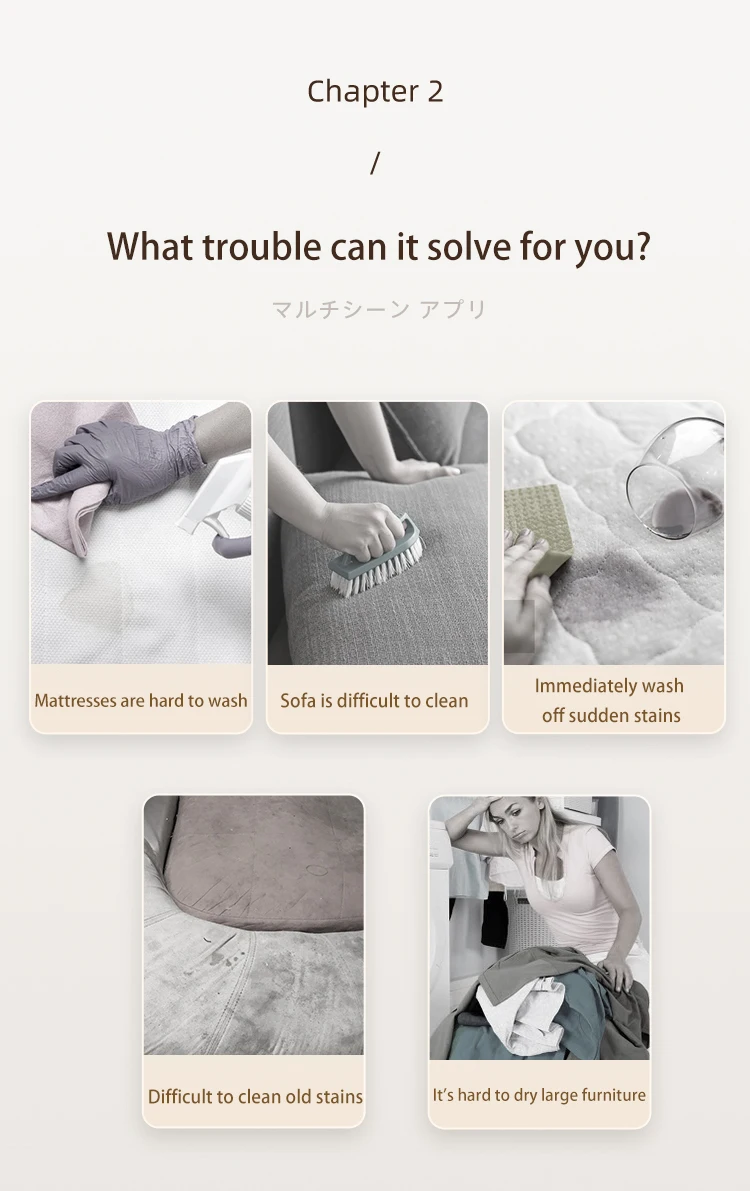 Chapter 2

/

What trouble can it solve for you?

マルチシーン アプリ

Mattresses are hard to wash

Sofa is difficult to clean

Immediately wash off sudden stains

Difficult to clean old stains

It's hard to dry large furniture