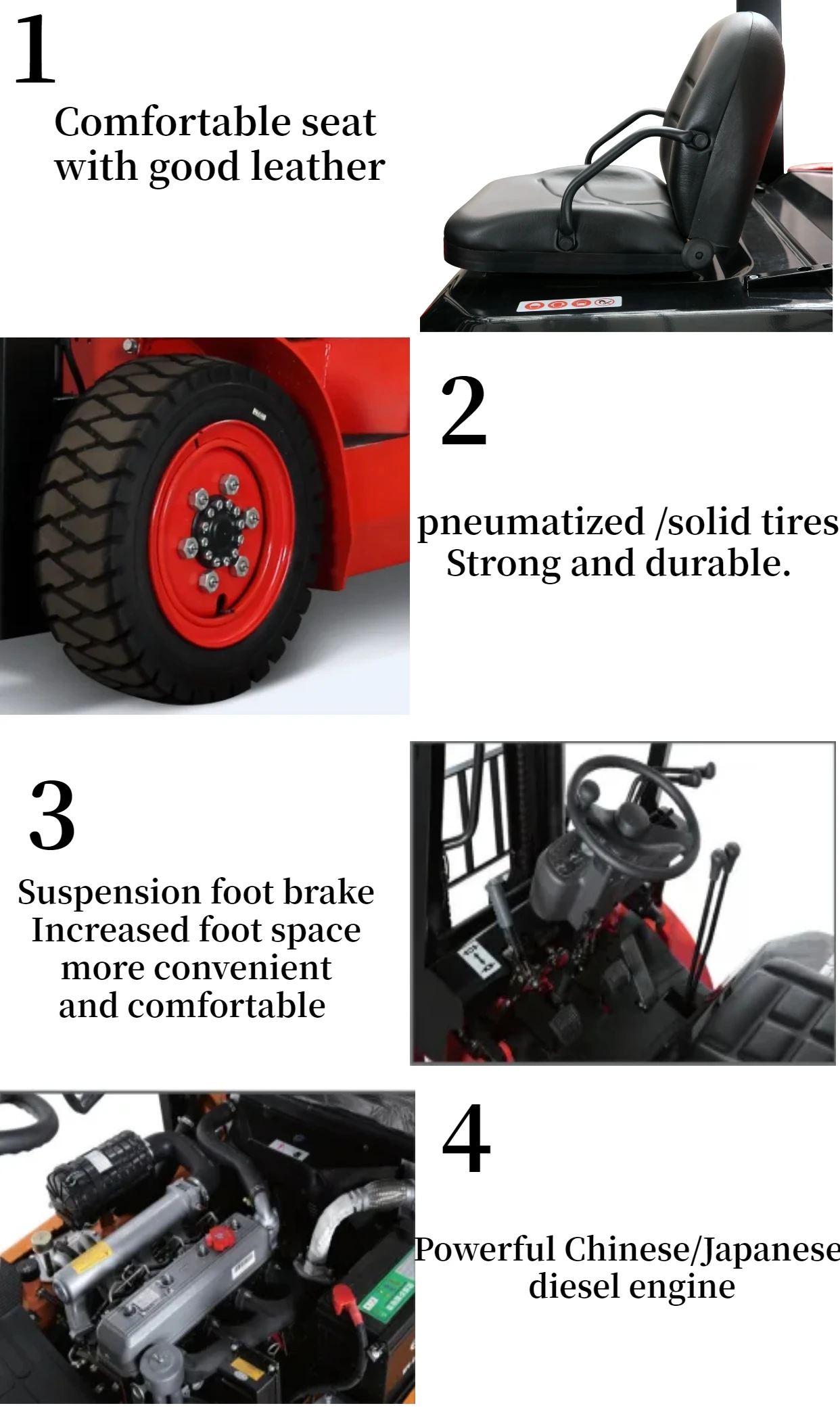 1

Comfortable seat with good leather

2

pneumatized /solid tires Strong and durable.

3

Suspension foot brake Increased foot space more convenient and comfortable

4

Powerful Chinese/Japanese diesel engine