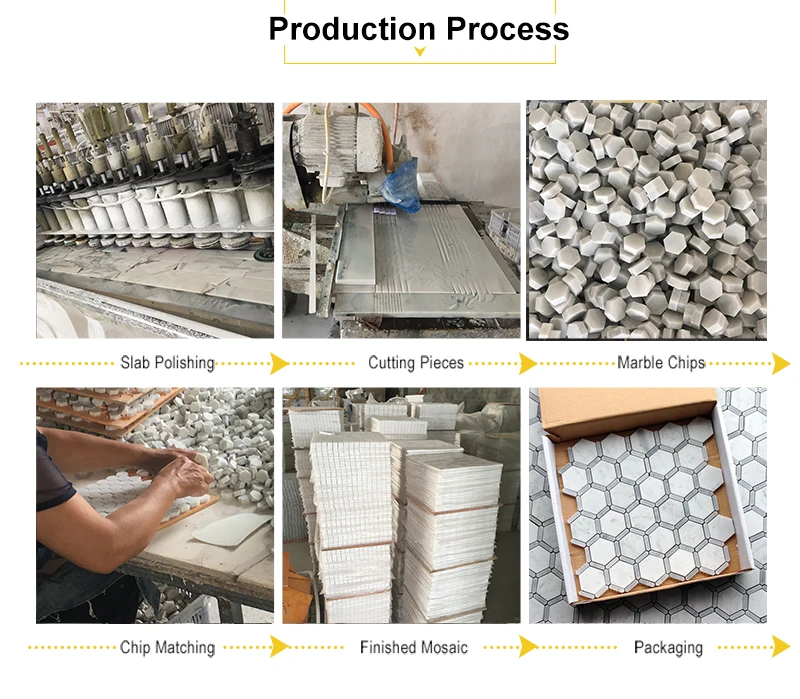 Production Process

Slab Polishing

Cutting Pieces

Marble Chips

Chip Matching

Finished Mosaic

Packaging