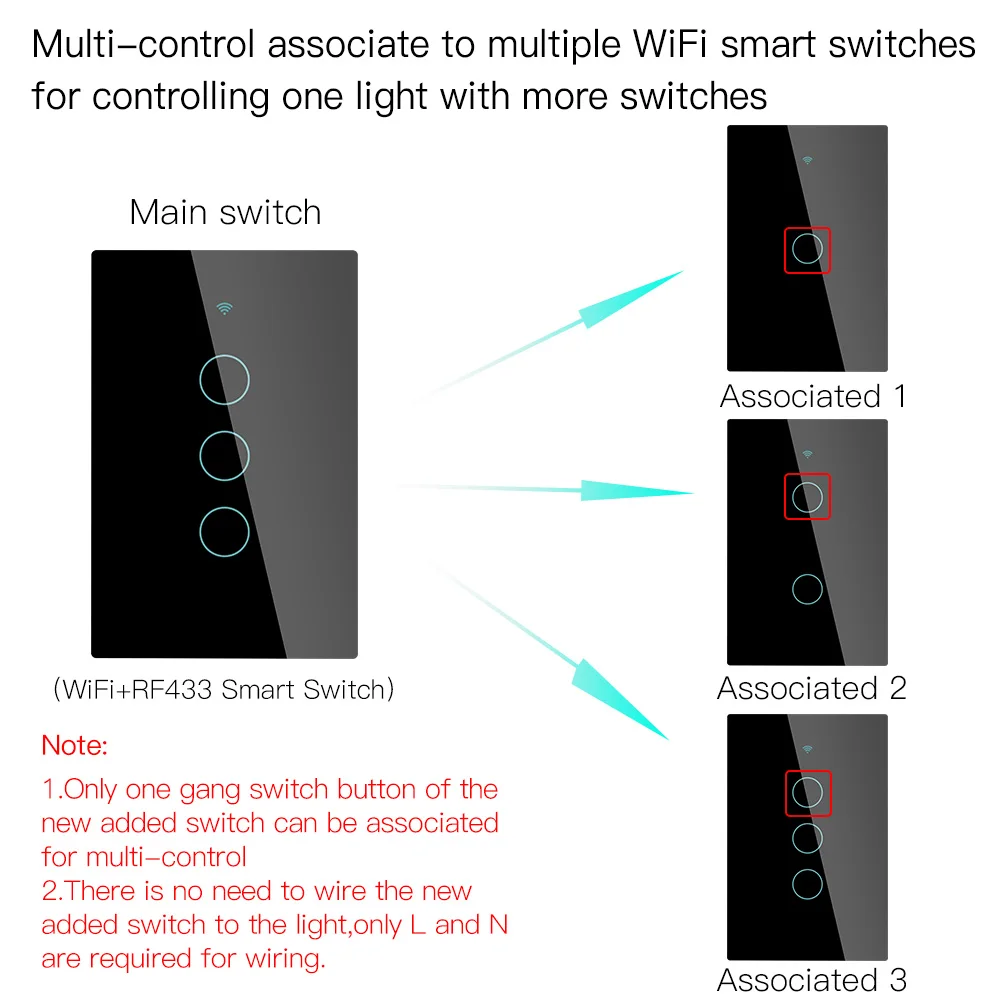 Multi-control associate to multiple WiFi smart switches for controlling one light with more switches

Main switch

(WiFi+RF433 Smart Switch)

Associated 1

Associated 2

Associated 3

Note:
1.Only one gang switch button of the new added switch can be associated for multi-control
2.There is no need to wire the new added switch to the light,only L and N are required for wiring.