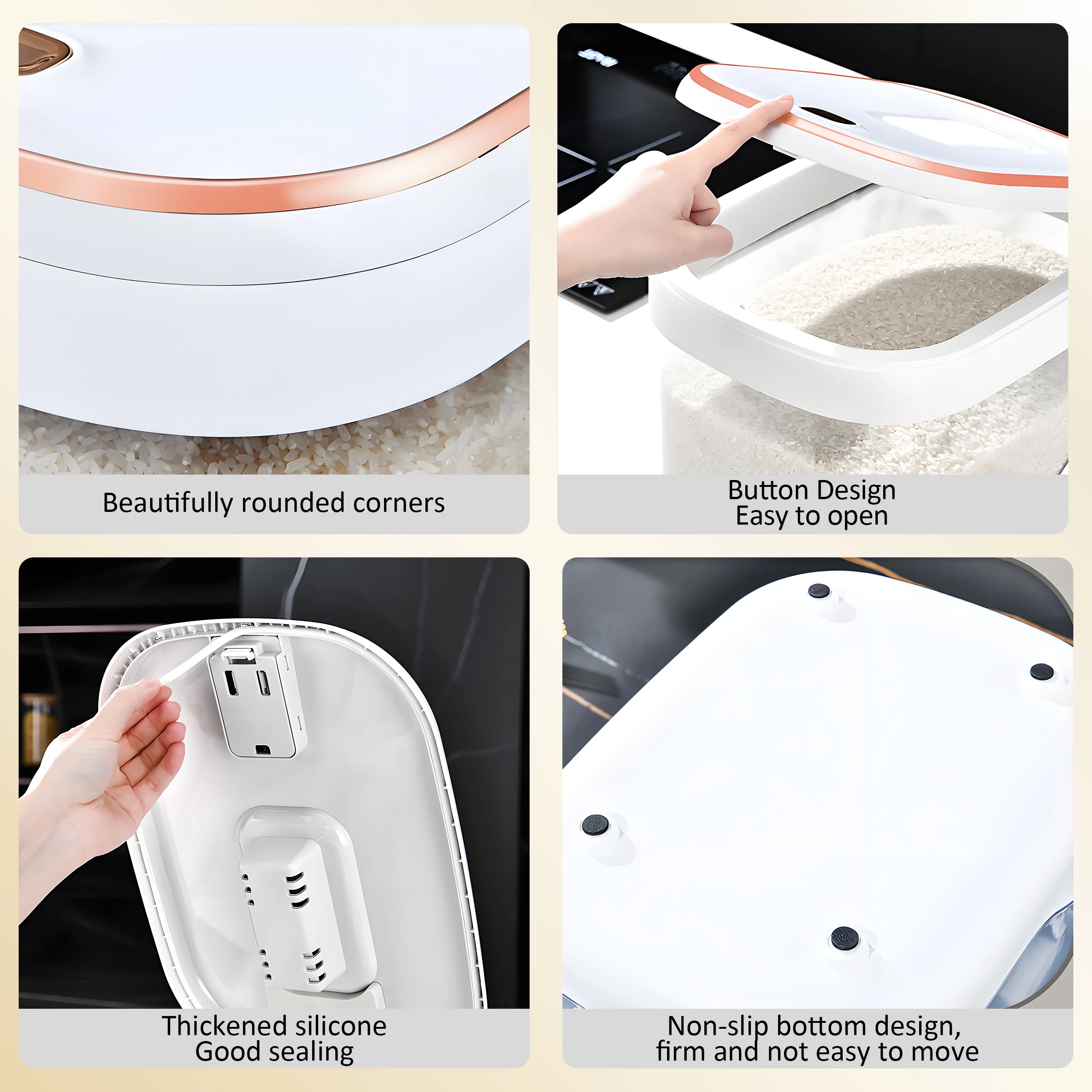 Beautifully rounded corners

Button Design
Easy to open

Thickened silicone
Good sealing

Non-slip bottom design,
firm and not easy to move