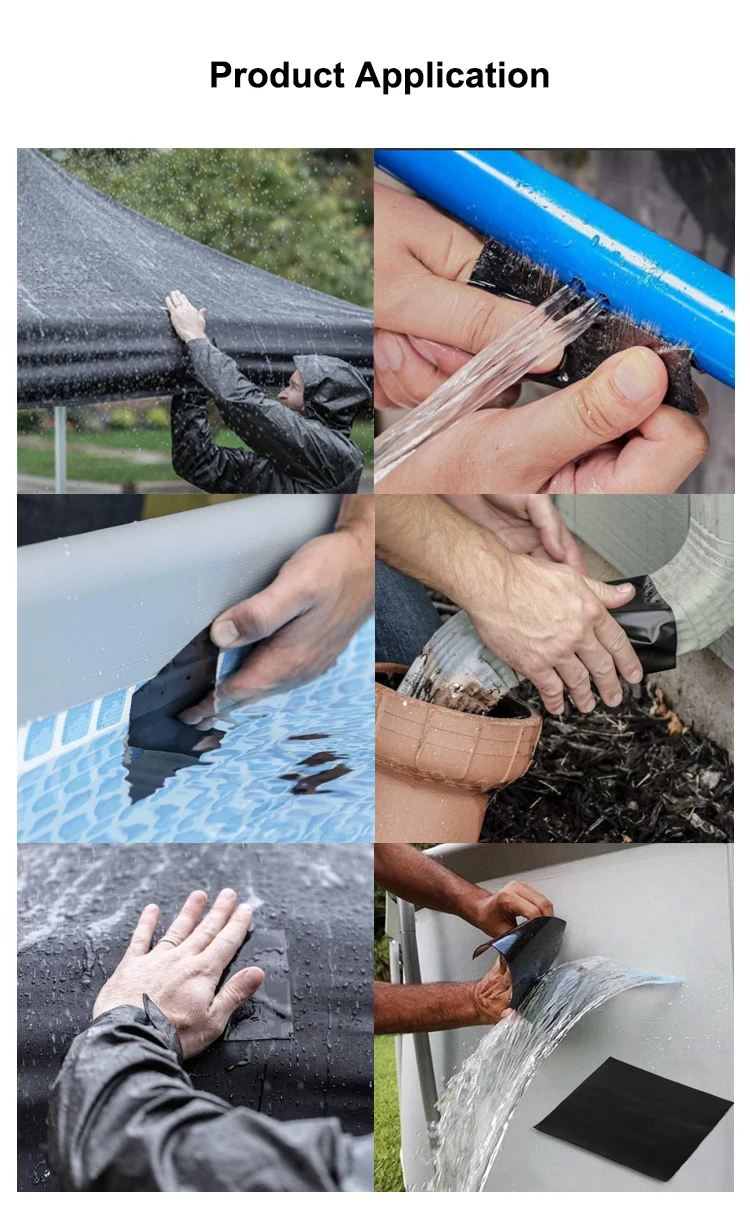 Product Application