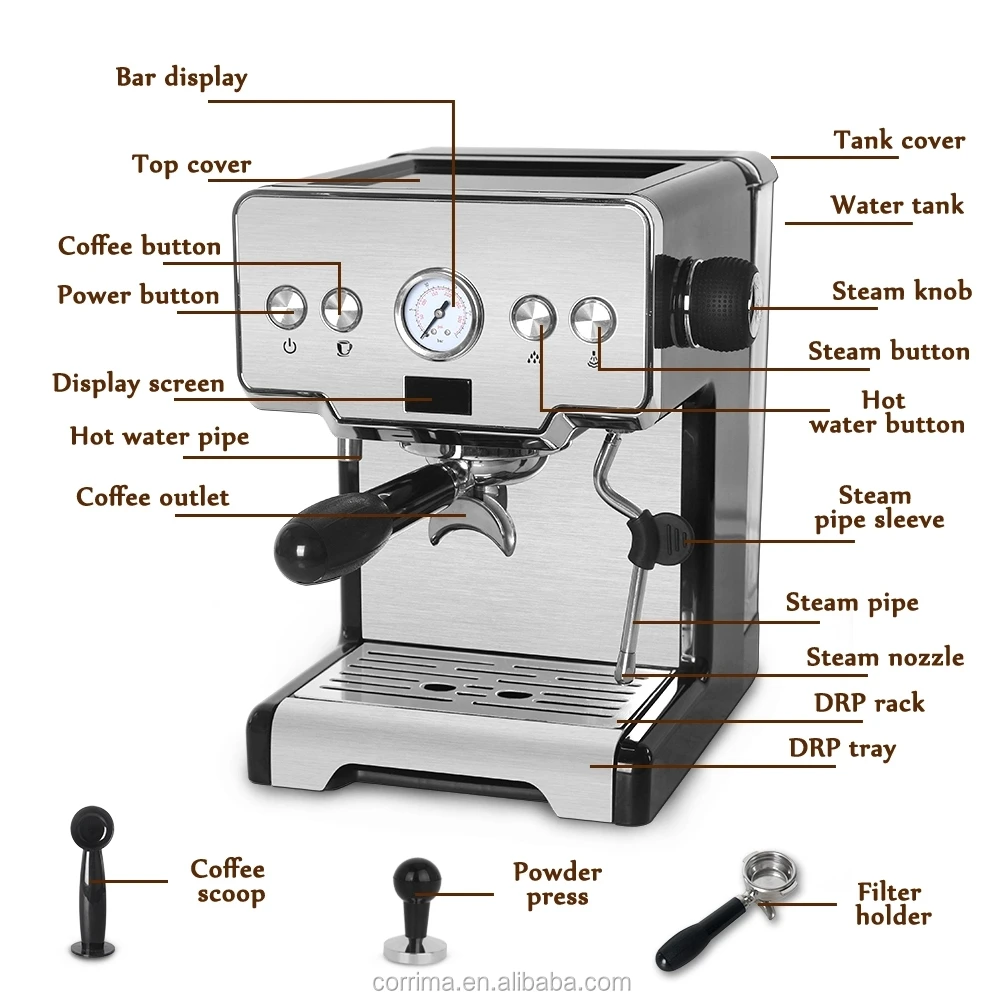 Bar display
Top cover
Coffee button
Power button
Display screen
Hot water pipe
Coffee outlet
Tank cover
Water tank
Steam knob
Steam button
Hot water button
Steam pipe sleeve
Steam pipe
Steam nozzle
DRP rack
DRP tray
Coffee scoop
Powder press
Filter holder
corrima.en.alibaba.com