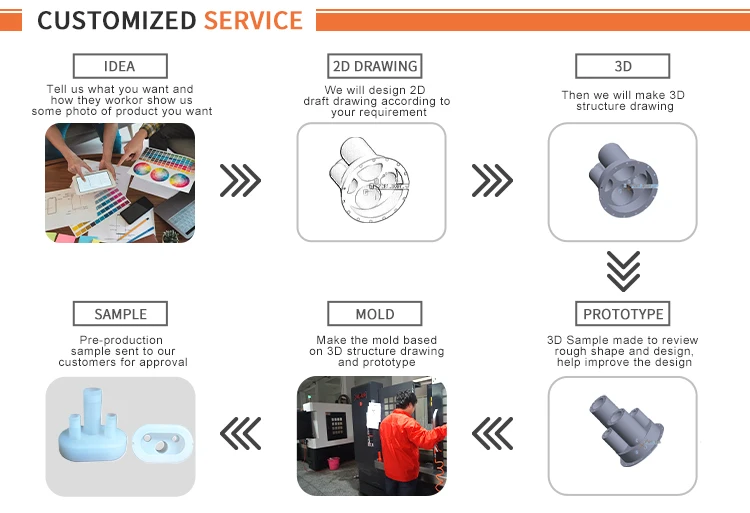 CUSTOMIZED SERVICE

IDEA

Tell us what you want and how they workor show us some photo of product you want

2D DRAWING

We will design 2D draft drawing according to your requirement

3D

Then we will make 3D structure drawing

PROTOTYPE

3D Sample made to review rough shape and design, help improve the design

MOLD

Make the mold based on 3D structure drawing and prototype

SAMPLE

Pre-production sample sent to our customers for approval