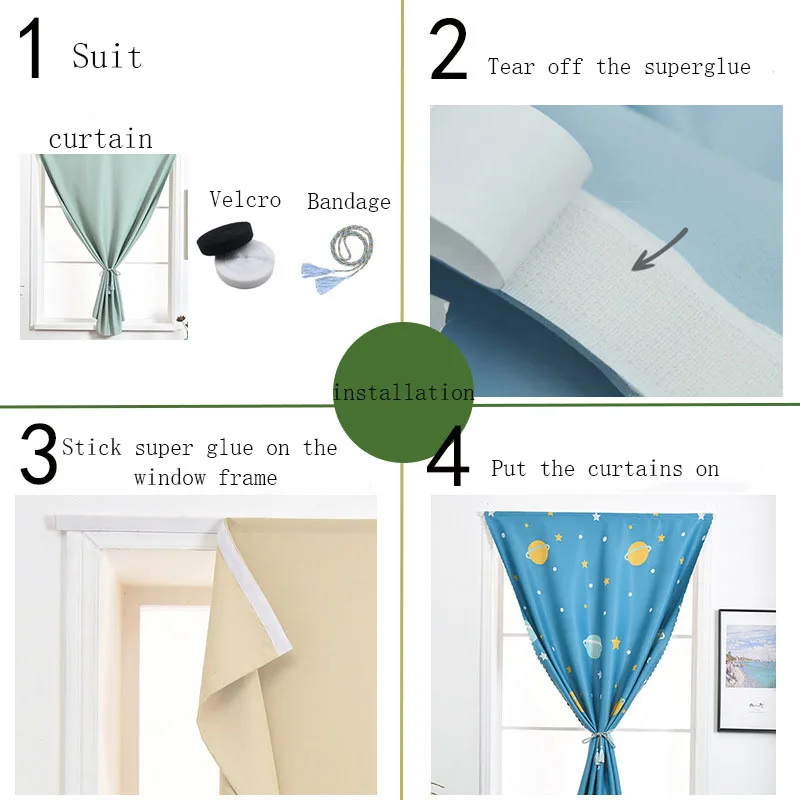 1 Suit

curtain

Velcro

Bandage

2 Tear off the superglue

installation

3 Stick super glue on the window frame

4 Put the curtains on