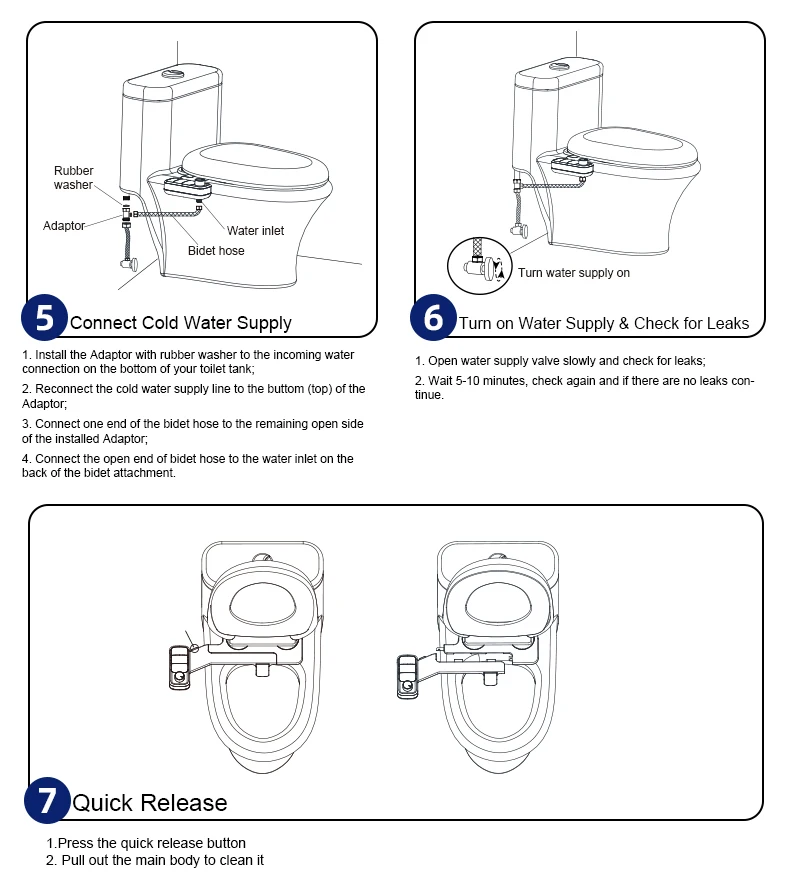 Rubber washer

Adaptor

Water inlet

Bidet hose

5 Connect Cold Water Supply

1. Install the Adaptor with rubber washer to the incoming water connection on the bottom of your toilet tank;

2. Reconnect the cold water supply line to the buttom (top) of the Adaptor;

3. Connect one end of the bidet hose to the remaining open side of the installed Adaptor;

4. Connect the open end of bidet hose to the water inlet on the back of the bidet attachment.

Turn water supply on

6 Turn on Water Supply & Check for Leaks

1. Open water supply valve slowly and check for leaks;

2. Wait 5-10 minutes, check again and if there are no leaks continue.

7 Quick Release

1.Press the quick release button
2. Pull out the main body to clean it