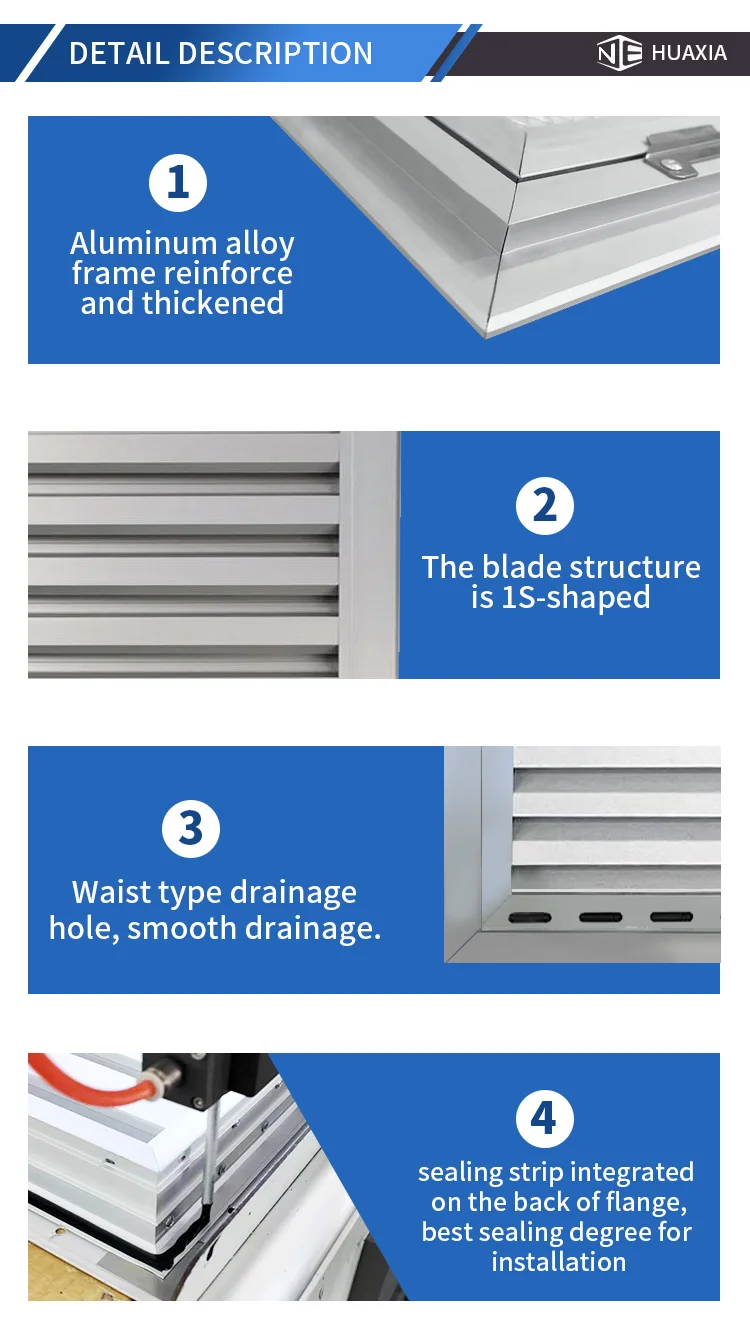 DETAIL DESCRIPTION

HUAXIA

1

Aluminum alloy frame reinforce and thickened

2

The blade structure is 1S-shaped

3

Waist type drainage hole, smooth drainage.

4

sealing strip integrated on the back of flange, best sealing degree for installation