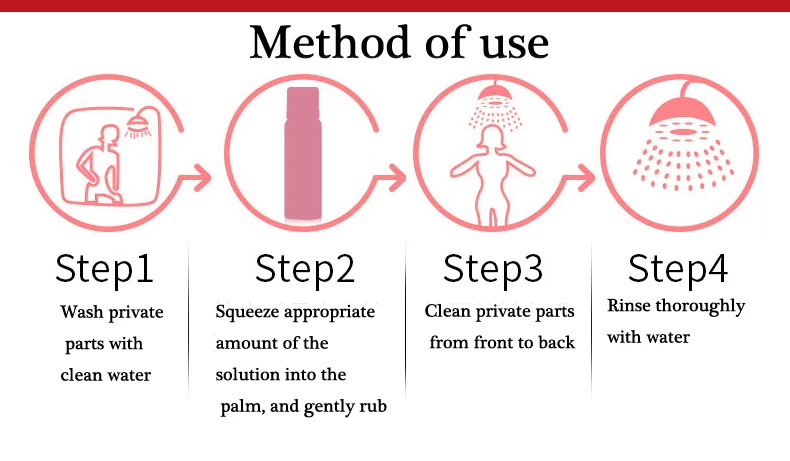 Method of use

Step1
Wash private parts with clean water

Step2
Squeeze appropriate amount of the solution into the palm, and gently rub

Step3
Clean private parts from front to back

Step4
Rinse thoroughly with water