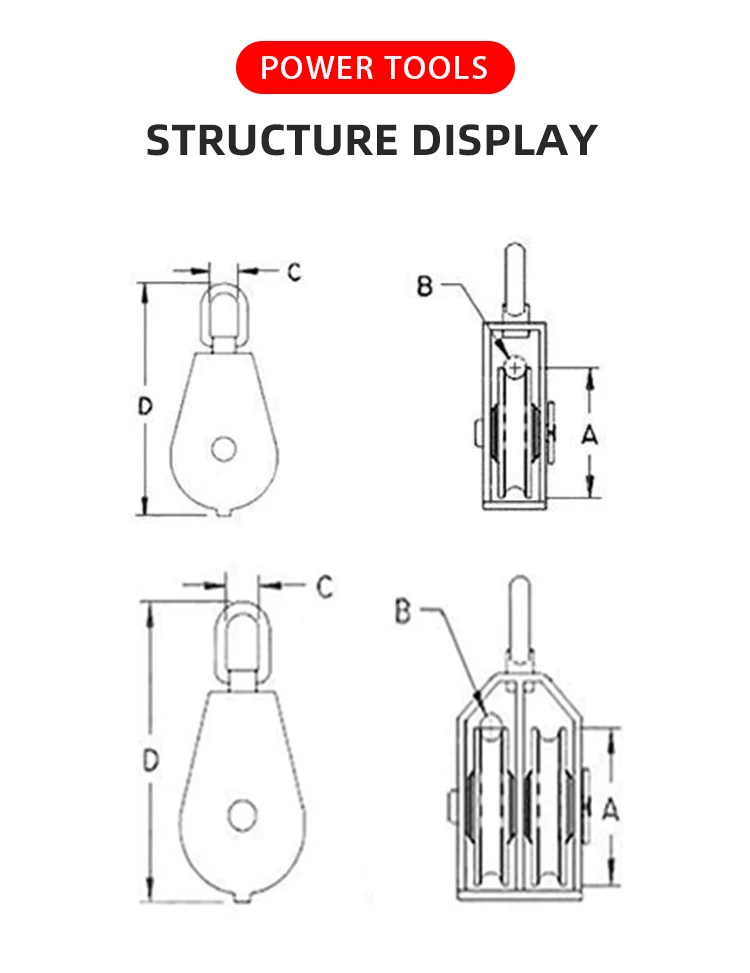 POWER TOOLS

STRUCTURE DISPLAY

C
D
B
A

C
D
B
A